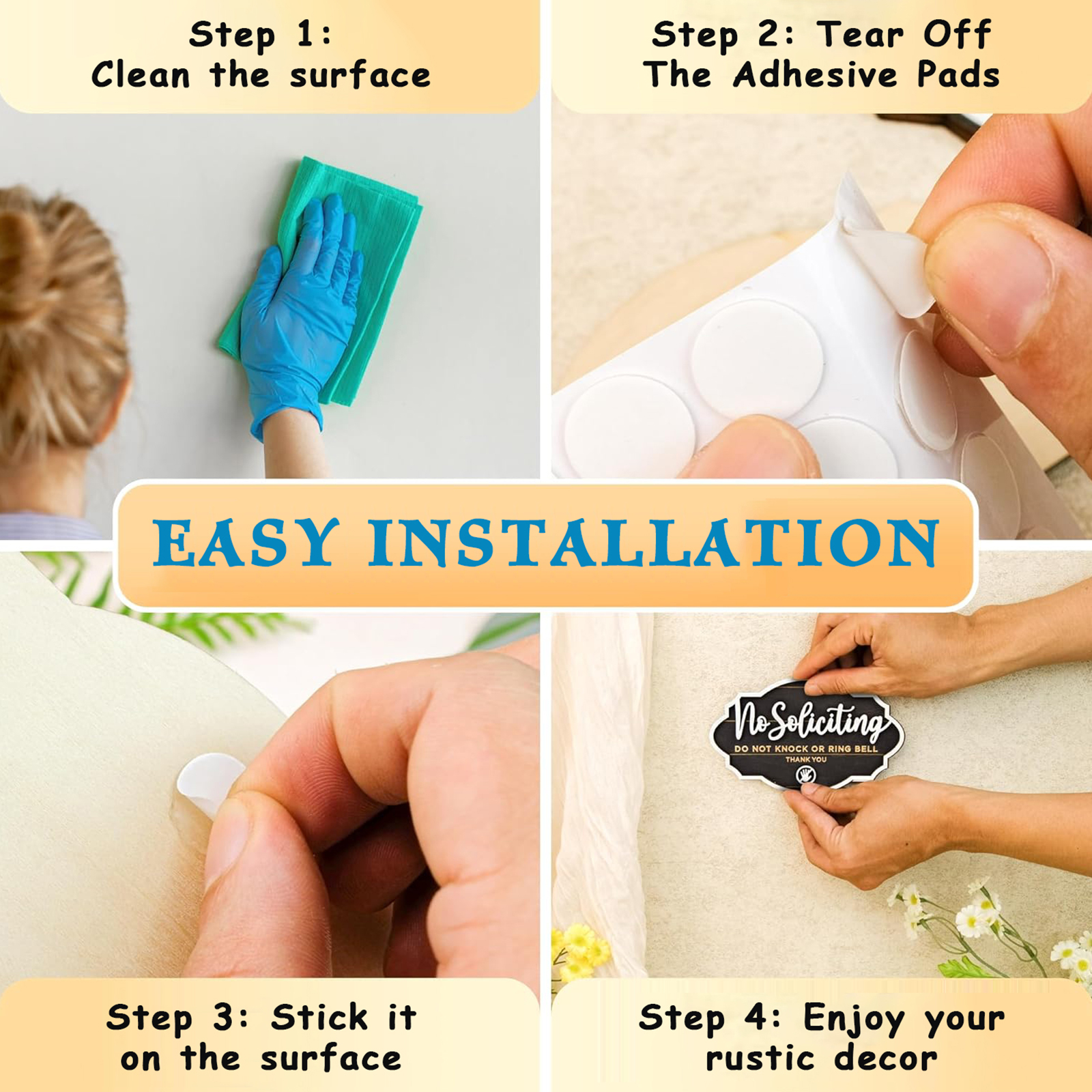 Step 1:
Clean the surface

Step 2: Tear Off
The Adhesive Pads

EASY INSTALLATION

No Soliciting
DO NOT KNOCK OR RING BELL
THANK YOU

Step 3: Stick it
on the surface

Step 4: Enjoy your
rustic decor