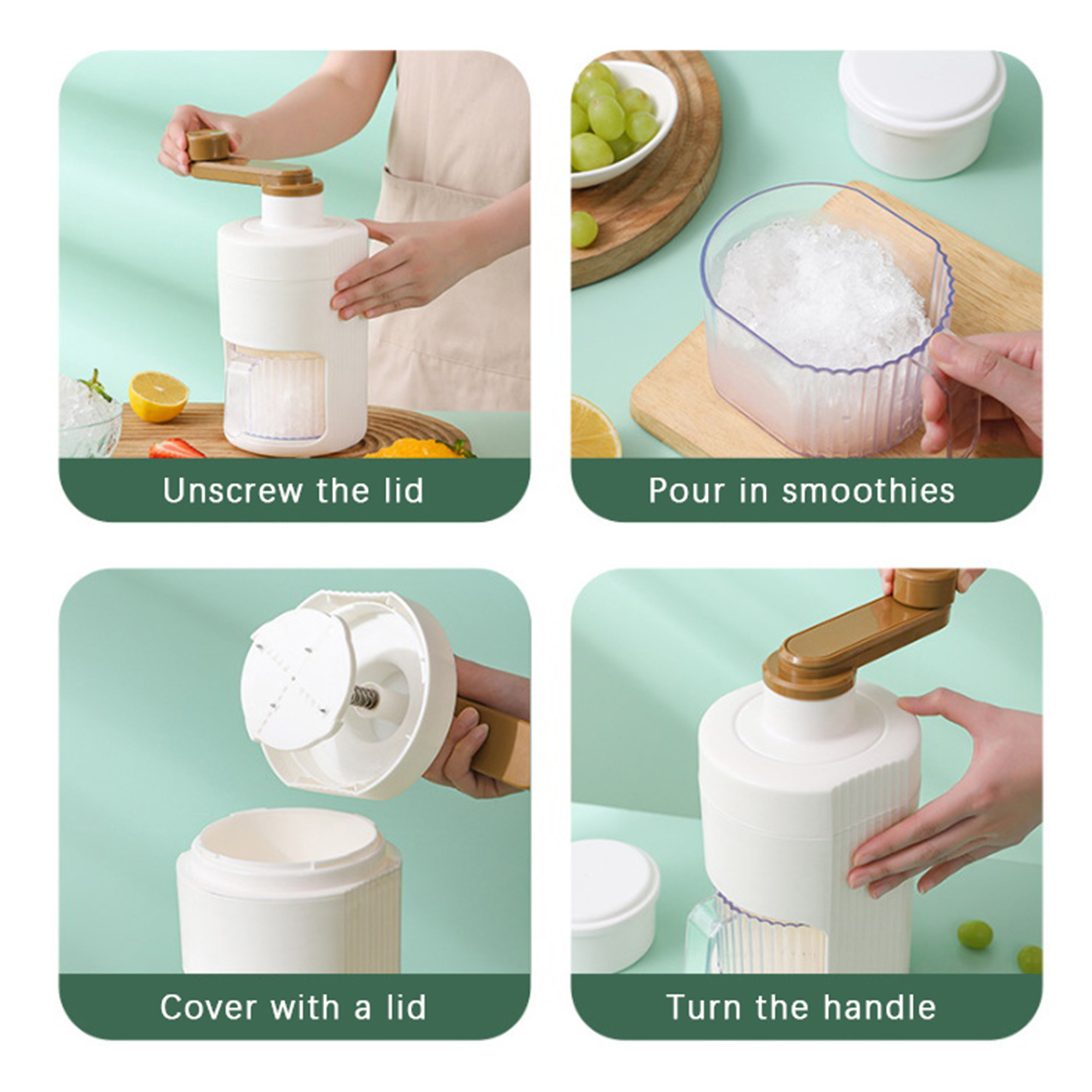 Unscrew the lid

Pour in smoothies

Cover with a lid

Turn the handle