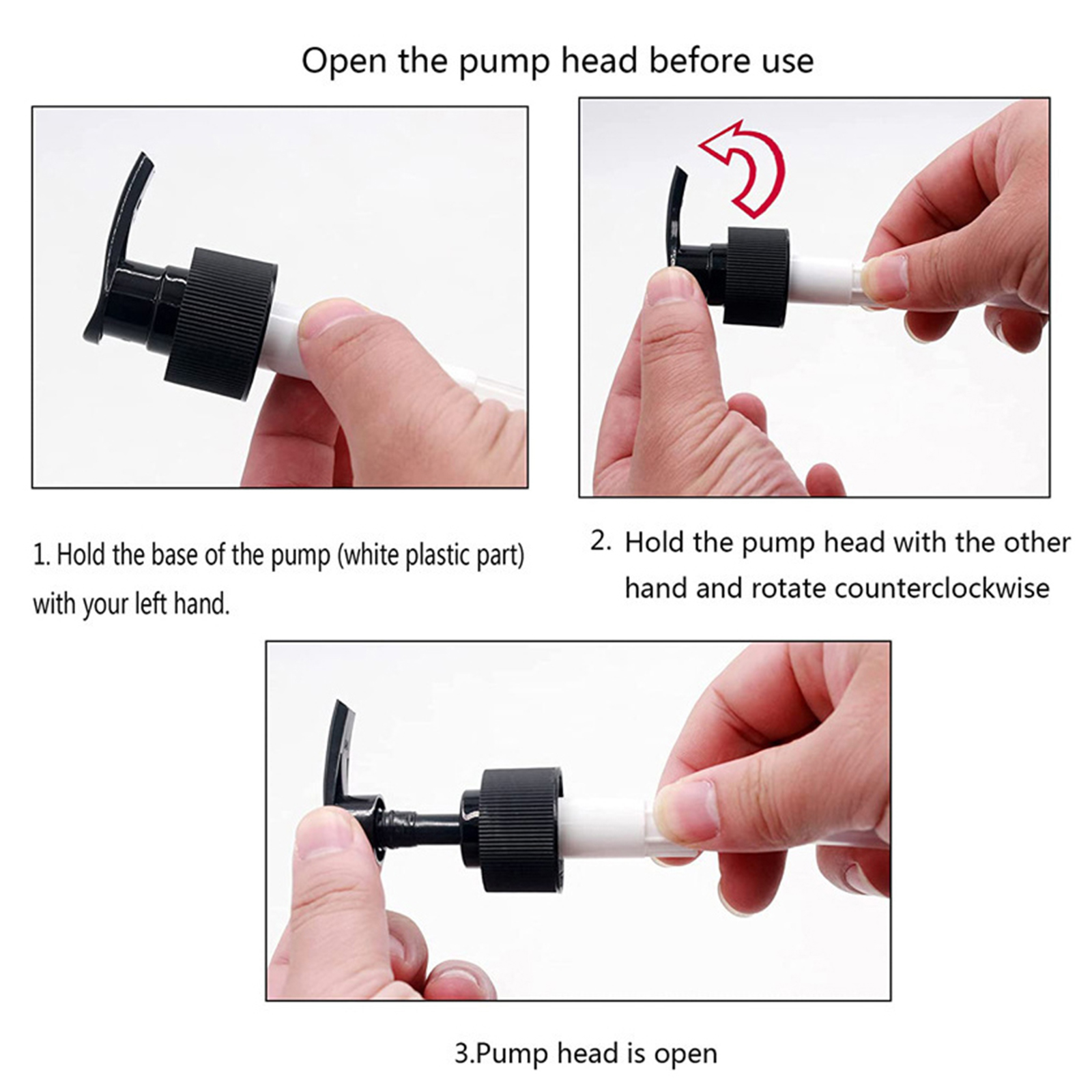 Open the pump head before use

1. Hold the base of the pump (white plastic part) with your left hand.

2. Hold the pump head with the other hand and rotate counterclockwise

3.Pump head is open