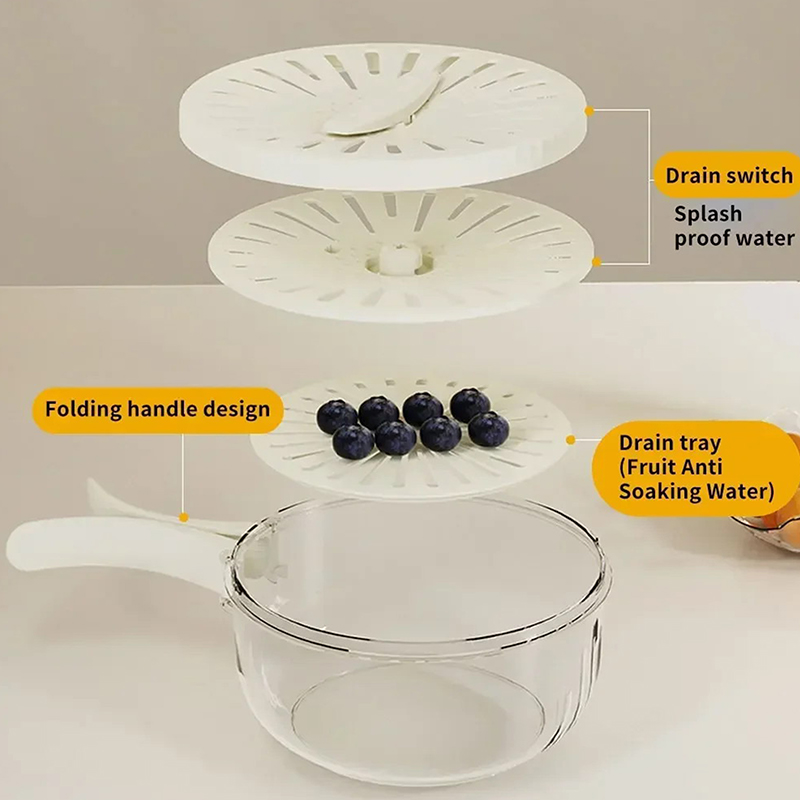 Drain switch

Splash proof water

Folding handle design

Drain tray (Fruit Anti Soaking Water)