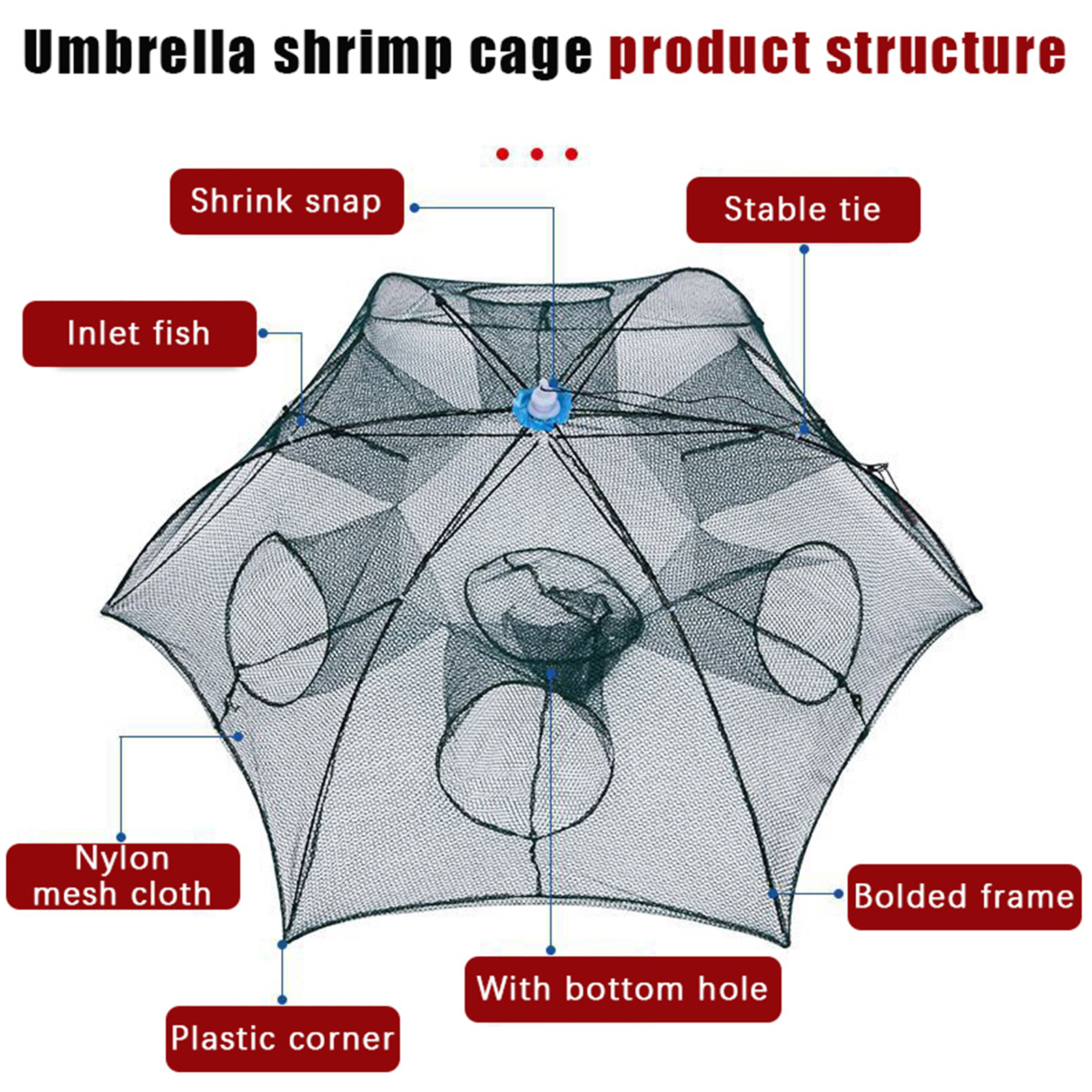 Umbrella shrimp cage product structure

Shrink snap

Stable tie

Inlet fish

Nylon mesh cloth

Bolded frame

With bottom hole

Plastic corner