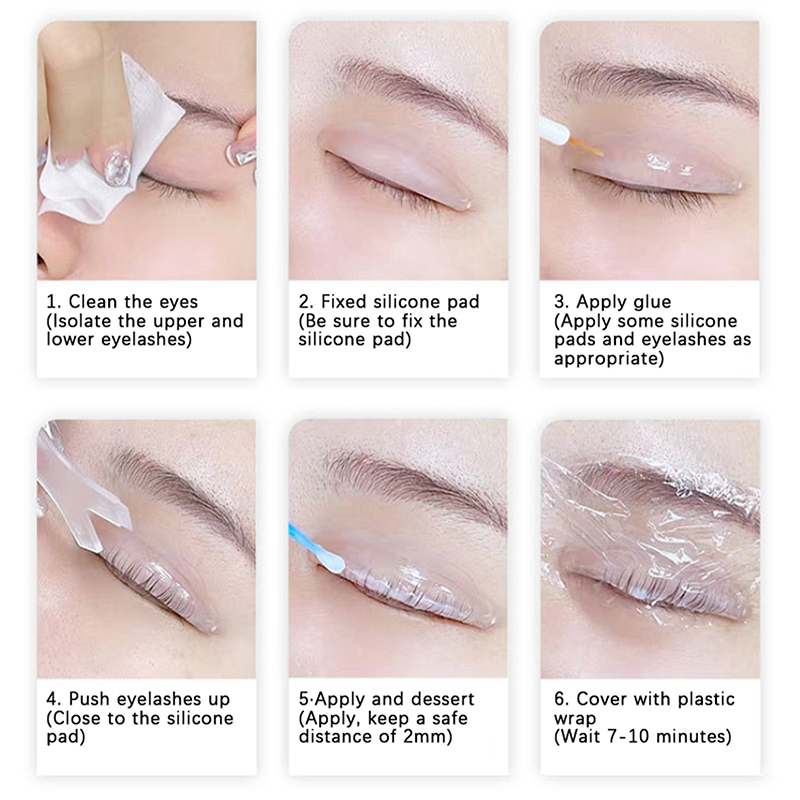 1. Clean the eyes
(Isolate the upper and lower eyelashes)

2. Fixed silicone pad
(Be sure to fix the silicone pad)

3. Apply glue
(Apply some silicone pads and eyelashes as appropriate)

4. Push eyelashes up
(Close to the silicone pad)

5·Apply and dessert
(Apply, keep a safe distance of 2mm)

6. Cover with plastic wrap
(Wait 7-10 minutes)