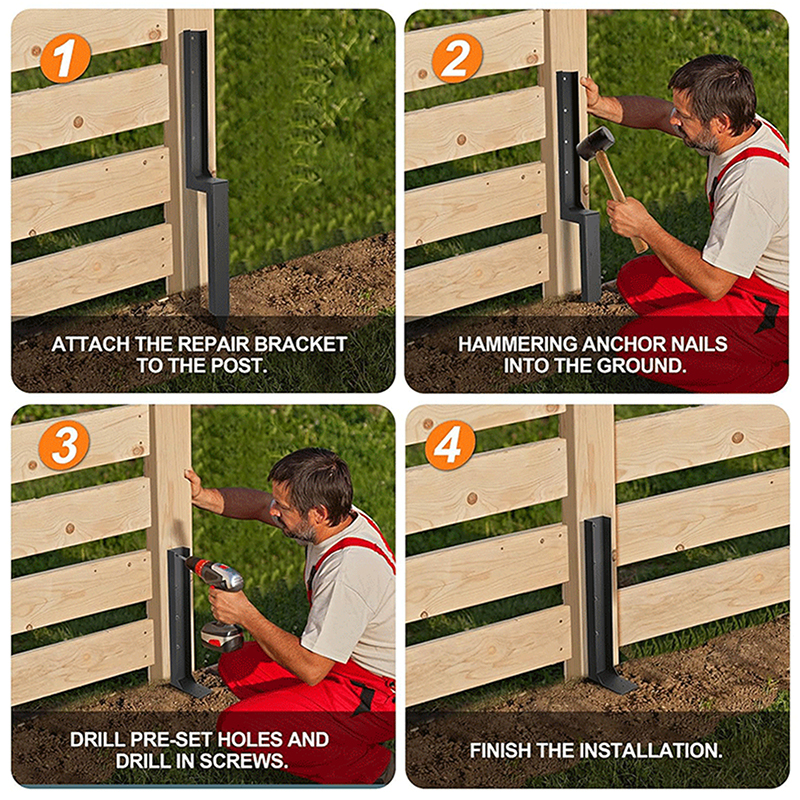 1

ATTACH THE REPAIR BRACKET TO THE POST.

2

HAMMERING ANCHOR NAILS INTO THE GROUND.

3

DRILL PRE-SET HOLES AND DRILL IN SCREWS.

4

FINISH THE INSTALLATION.