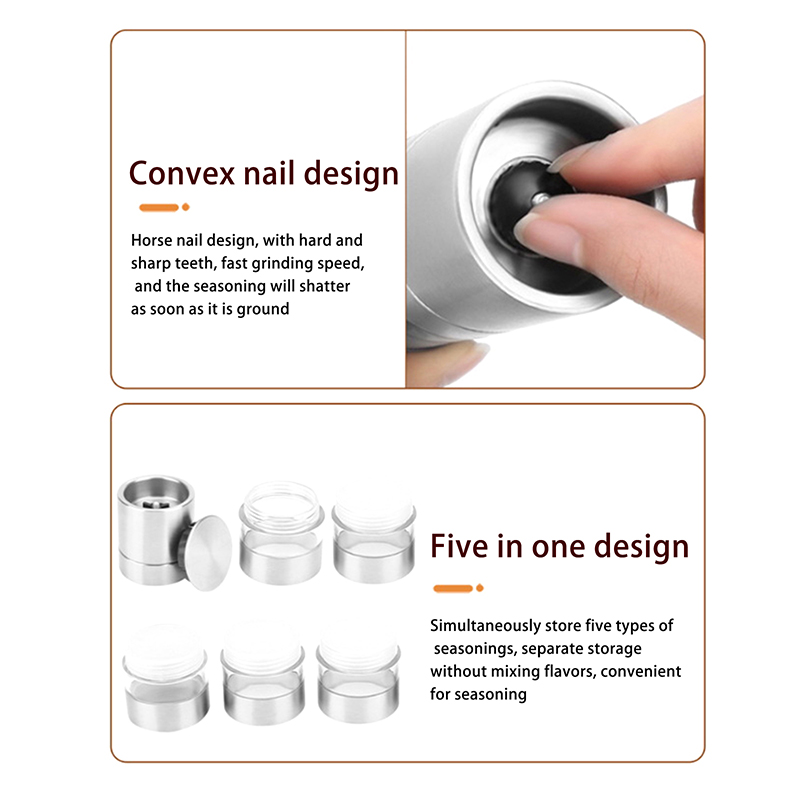 Convex nail design

Horse nail design, with hard and sharp teeth, fast grinding speed, and the seasoning will shatter as soon as it is ground

Five in one design

Simultaneously store five types of seasonings, separate storage without mixing flavors, convenient for seasoning