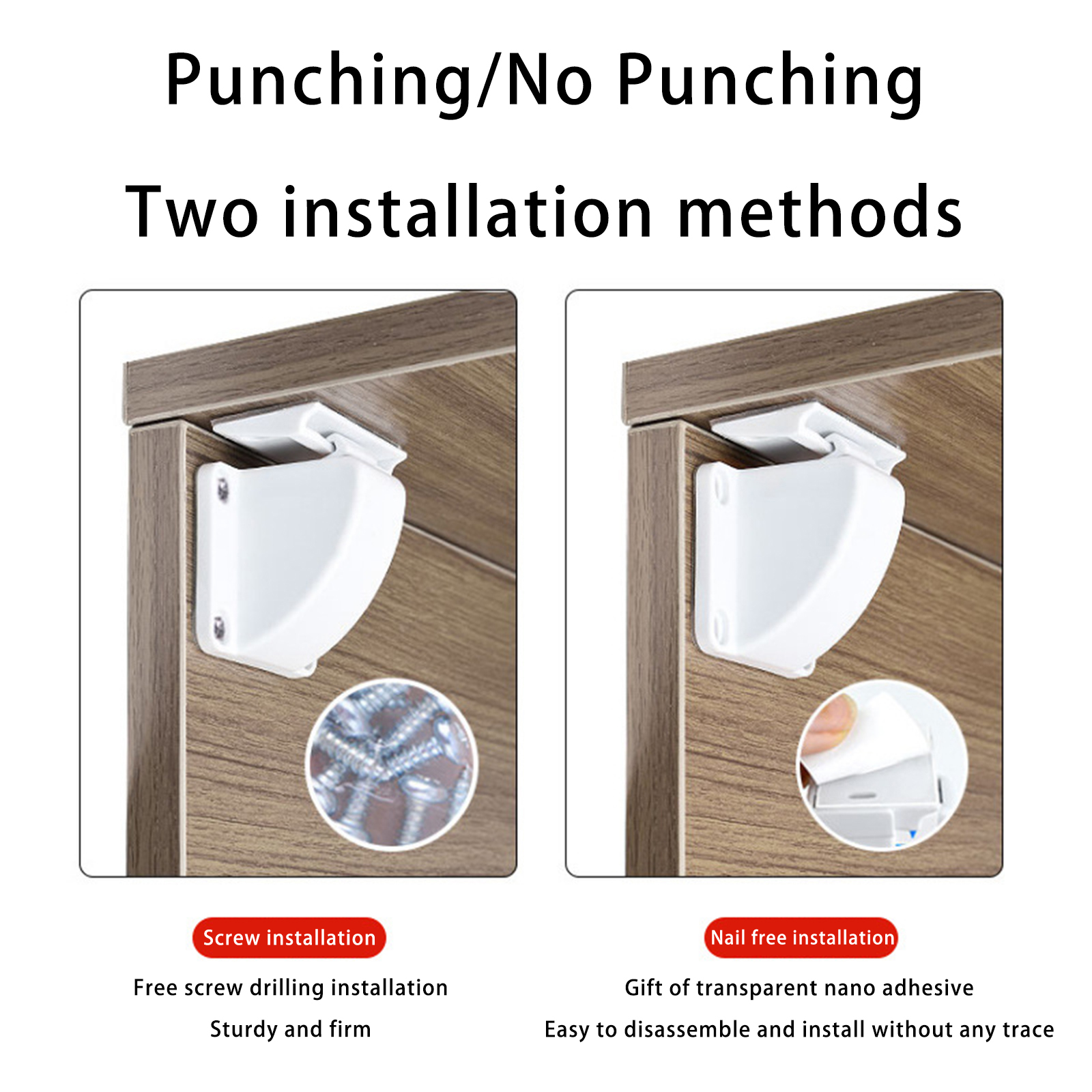 Punching/No Punching

Two installation methods

Screw installation

Free screw drilling installation

Sturdy and firm

Nail free installation

Gift of transparent nano adhesive

Easy to disassemble and install without any trace