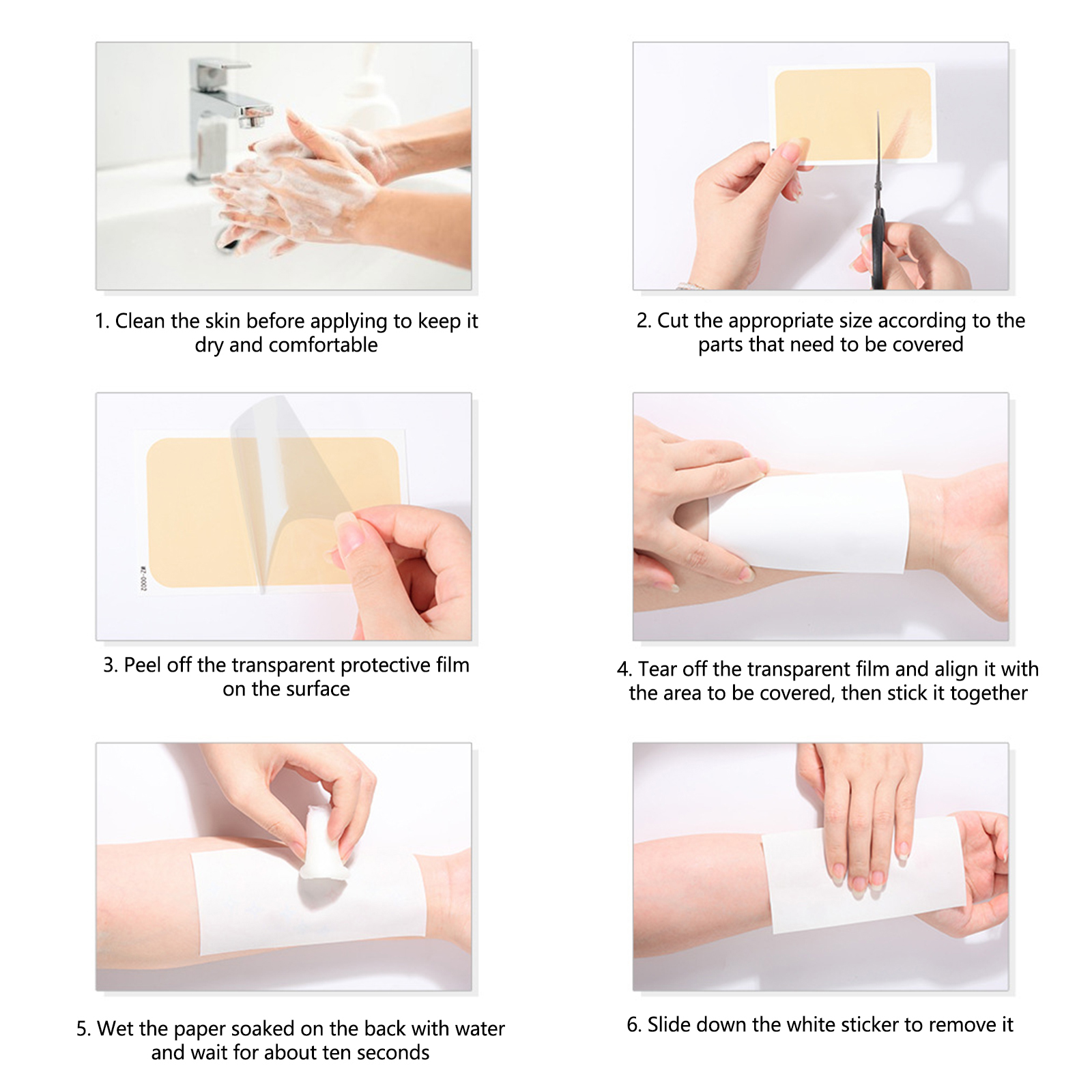 1. Clean the skin before applying to keep it dry and comfortable

2. Cut the appropriate size according to the parts that need to be covered

MZ-0002

3. Peel off the transparent protective film on the surface

4. Tear off the transparent film and align it with the area to be covered, then stick it together

5. Wet the paper soaked on the back with water and wait for about ten seconds

6. Slide down the white sticker to remove it