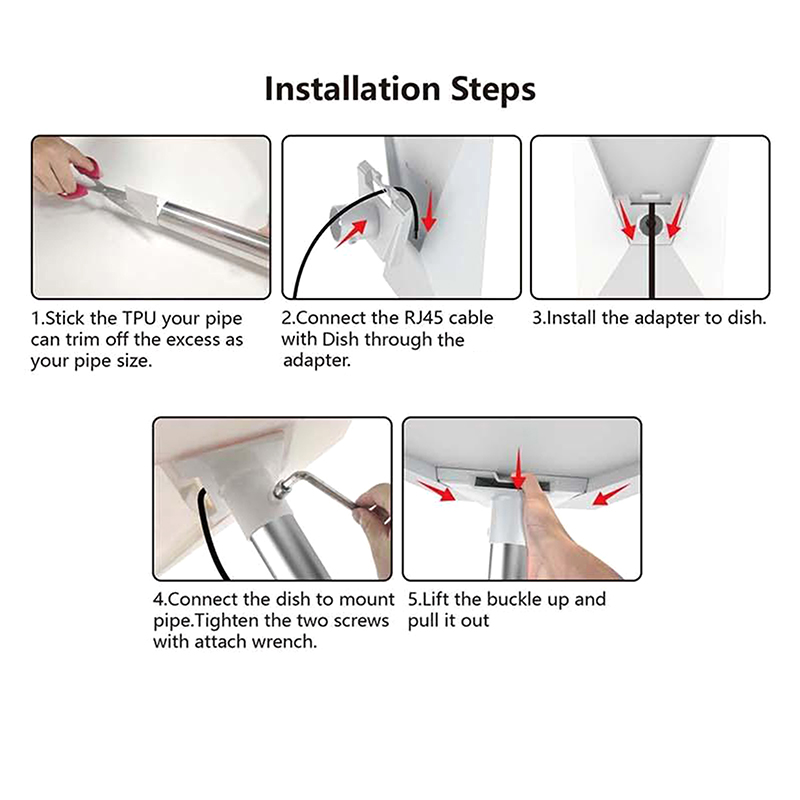 Installation Steps

1.Stick the TPU your pipe can trim off the excess as your pipe size.

2.Connect the RJ45 cable with Dish through the adapter.

3.Install the adapter to dish.

4.Connect the dish to mount pipe.Tighten the two screws with attach wrench.

5.Lift the buckle up and pull it out