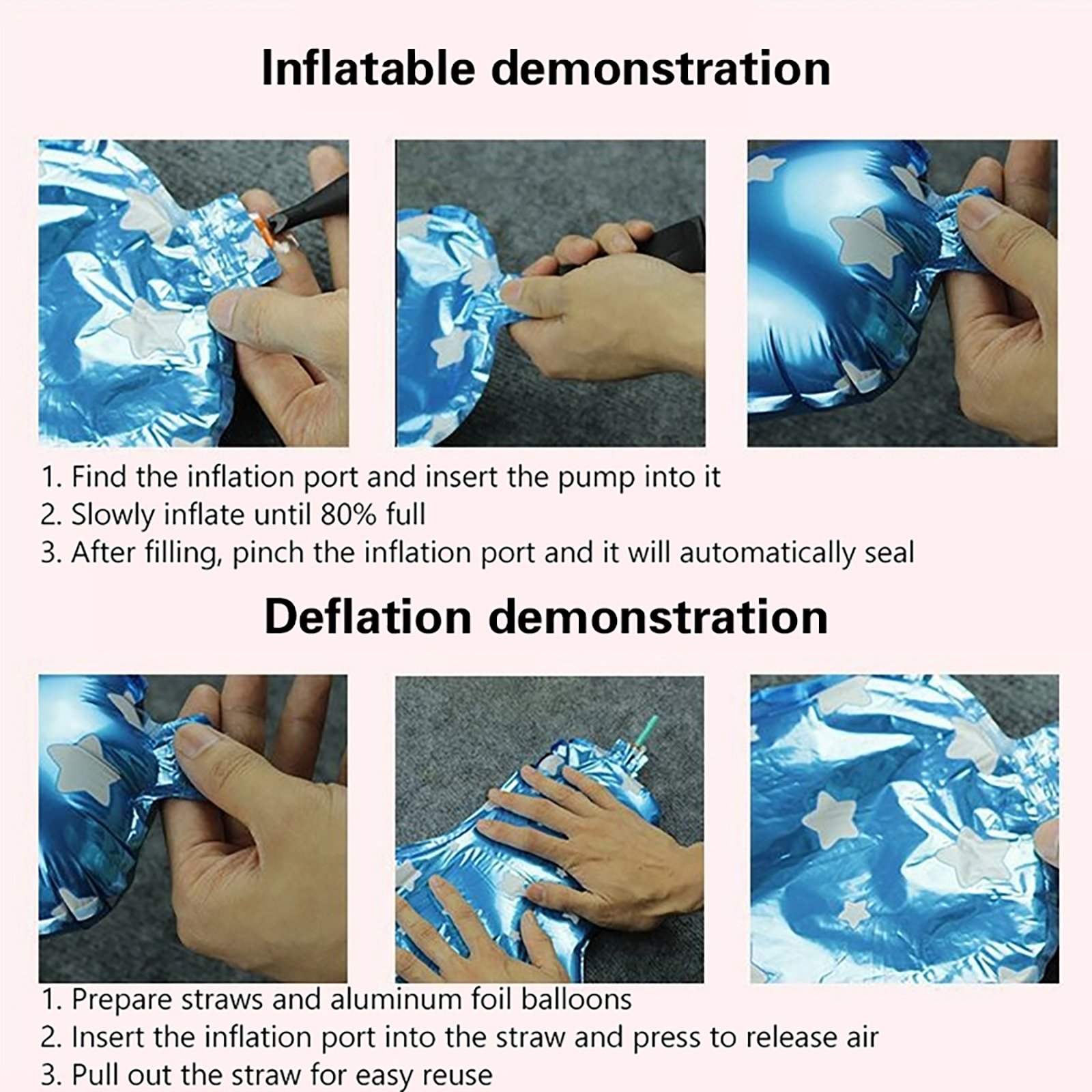 Inflatable demonstration

1. Find the inflation port and insert the pump into it
2. Slowly inflate until 80% full
3. After filling, pinch the inflation port and it will automatically seal

Deflation demonstration

1. Prepare straws and aluminum foil balloons
2. Insert the inflation port into the straw and press to release air
3. Pull out the straw for easy reuse