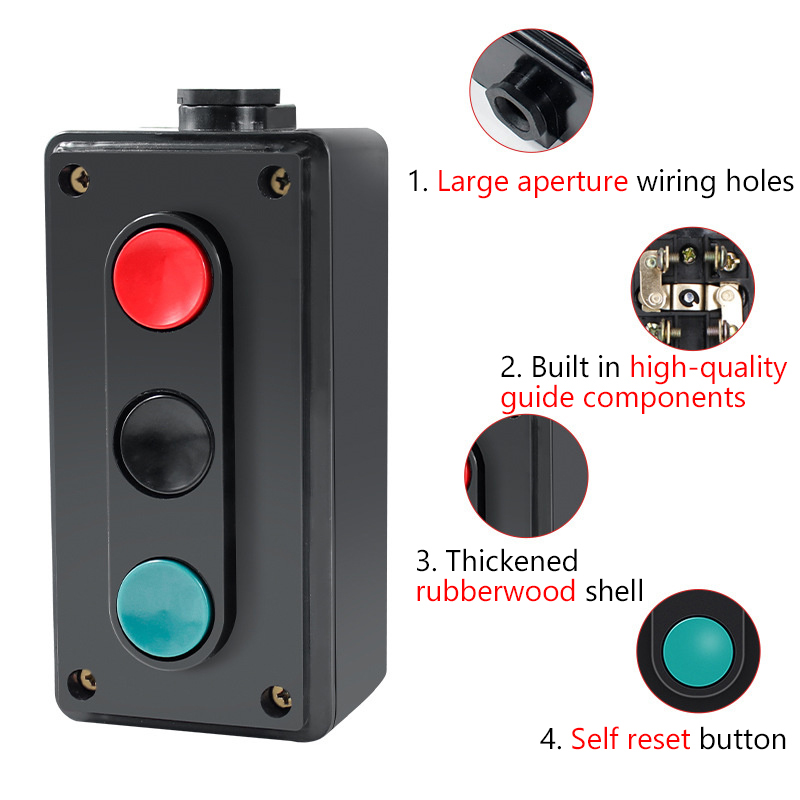 1. Large aperture wiring holes

2. Built in high-quality guide components

3. Thickened rubberwood shell

4. Self reset button