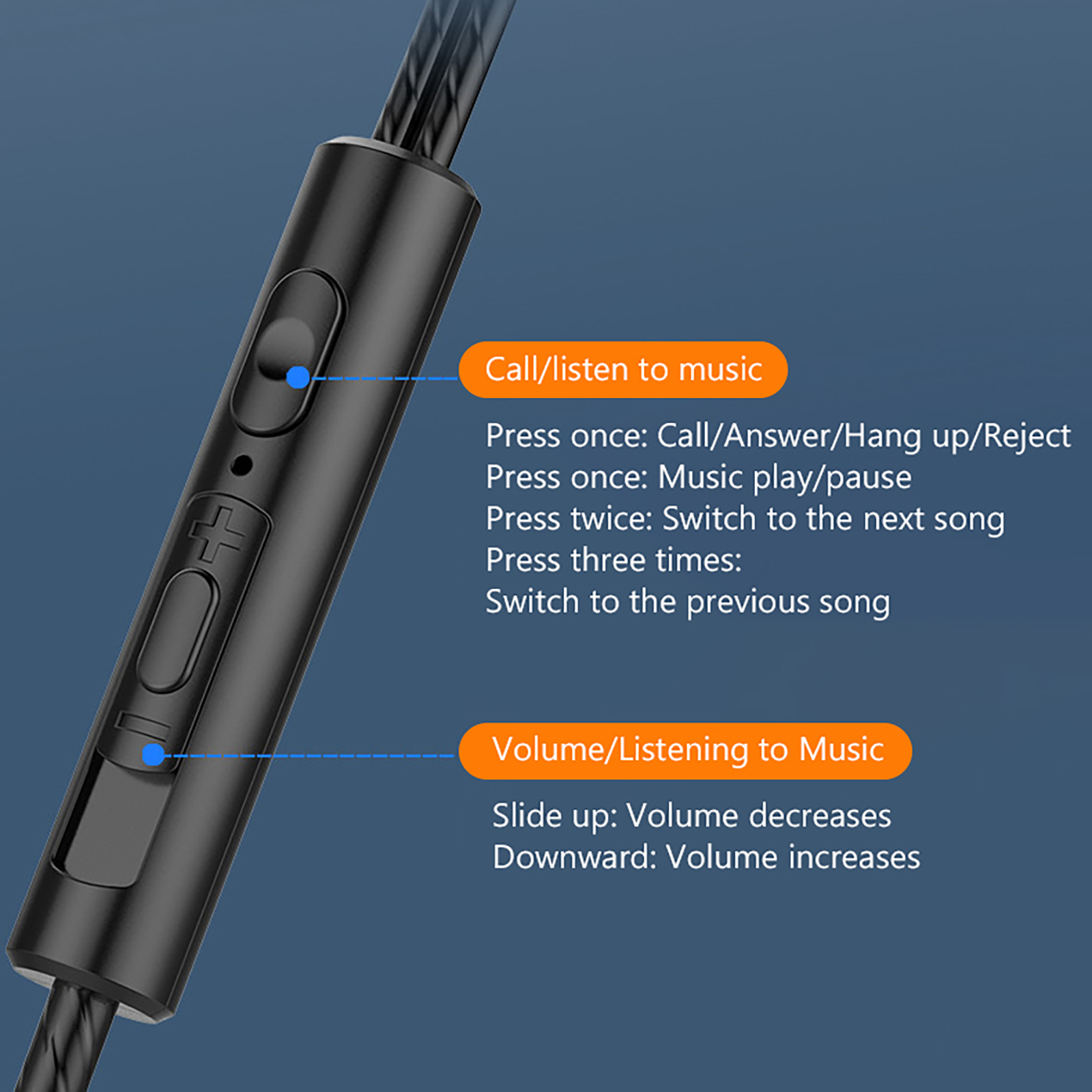 Call/listen to music

Press once: Call/Answer/Hang up/Reject
Press once: Music play/pause
Press twice: Switch to the next song
Press three times:
Switch to the previous song

Volume/Listening to Music

Slide up: Volume decreases
Downward: Volume increases