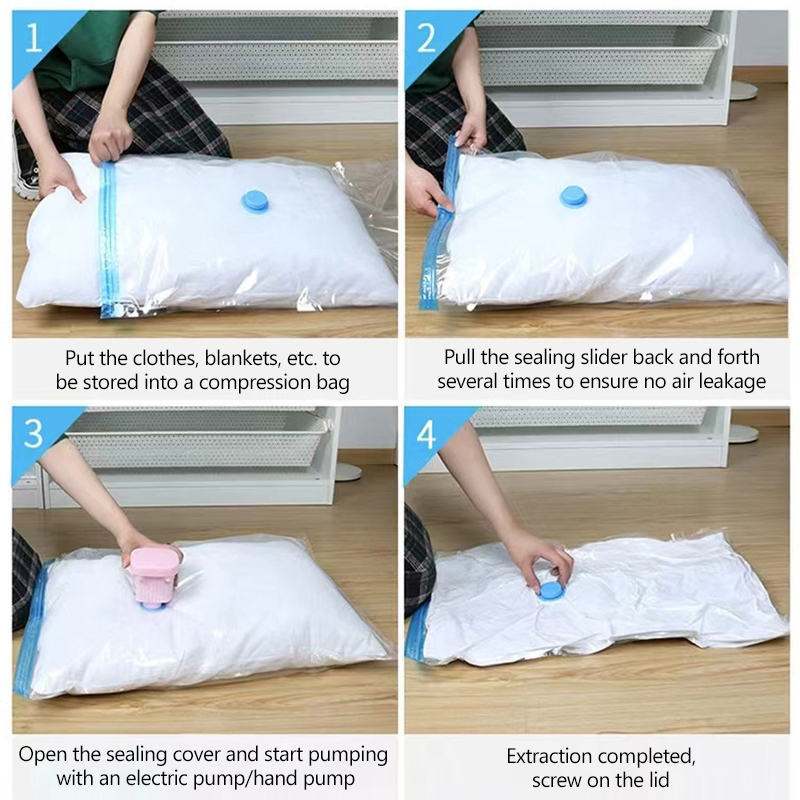 1

Put the clothes, blankets, etc. to be stored into a compression bag

2

Pull the sealing slider back and forth several times to ensure no air leakage

3

Open the sealing cover and start pumping with an electric pump/hand pump

4

Extraction completed, screw on the lid