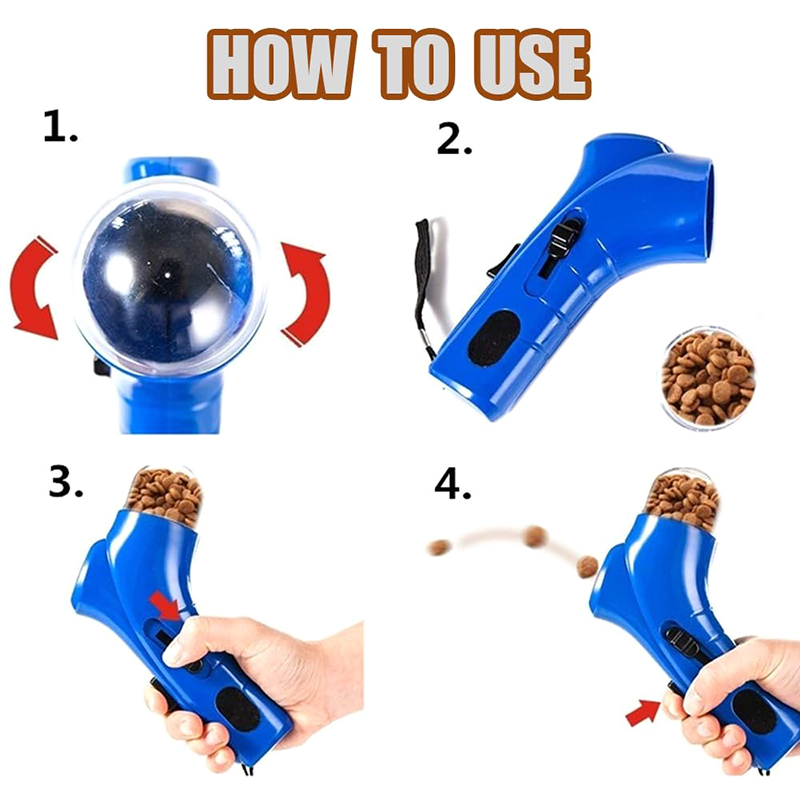 HOW TO USE

1.

2.

3.

4.