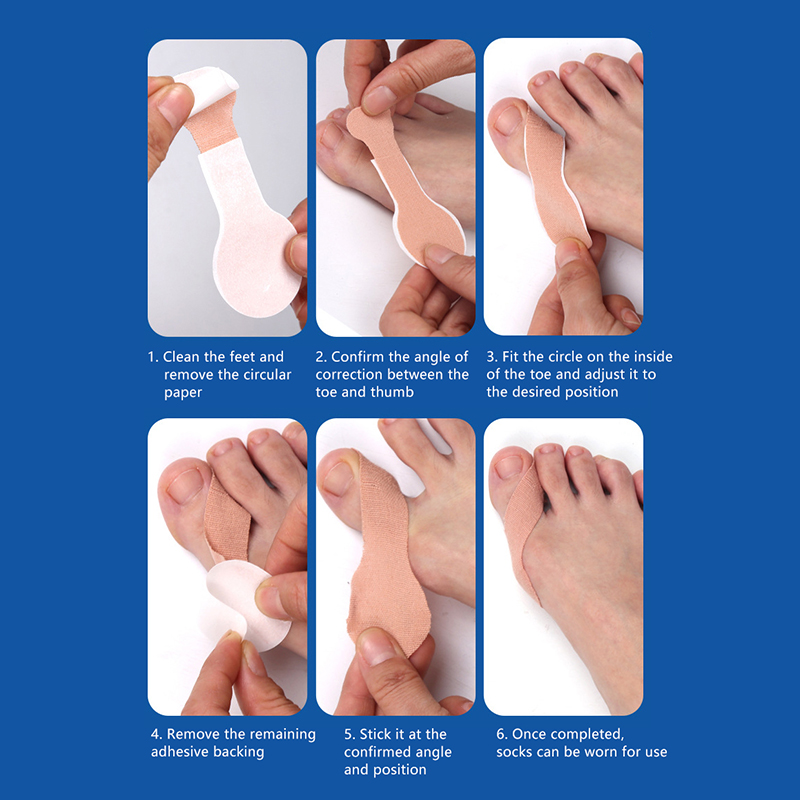 1. Clean the feet and remove the circular paper

2. Confirm the angle of correction between the toe and thumb

3. Fit the circle on the inside of the toe and adjust it to the desired position

4. Remove the remaining adhesive backing

5. Stick it at the confirmed angle and position

6. Once completed, socks can be worn for use