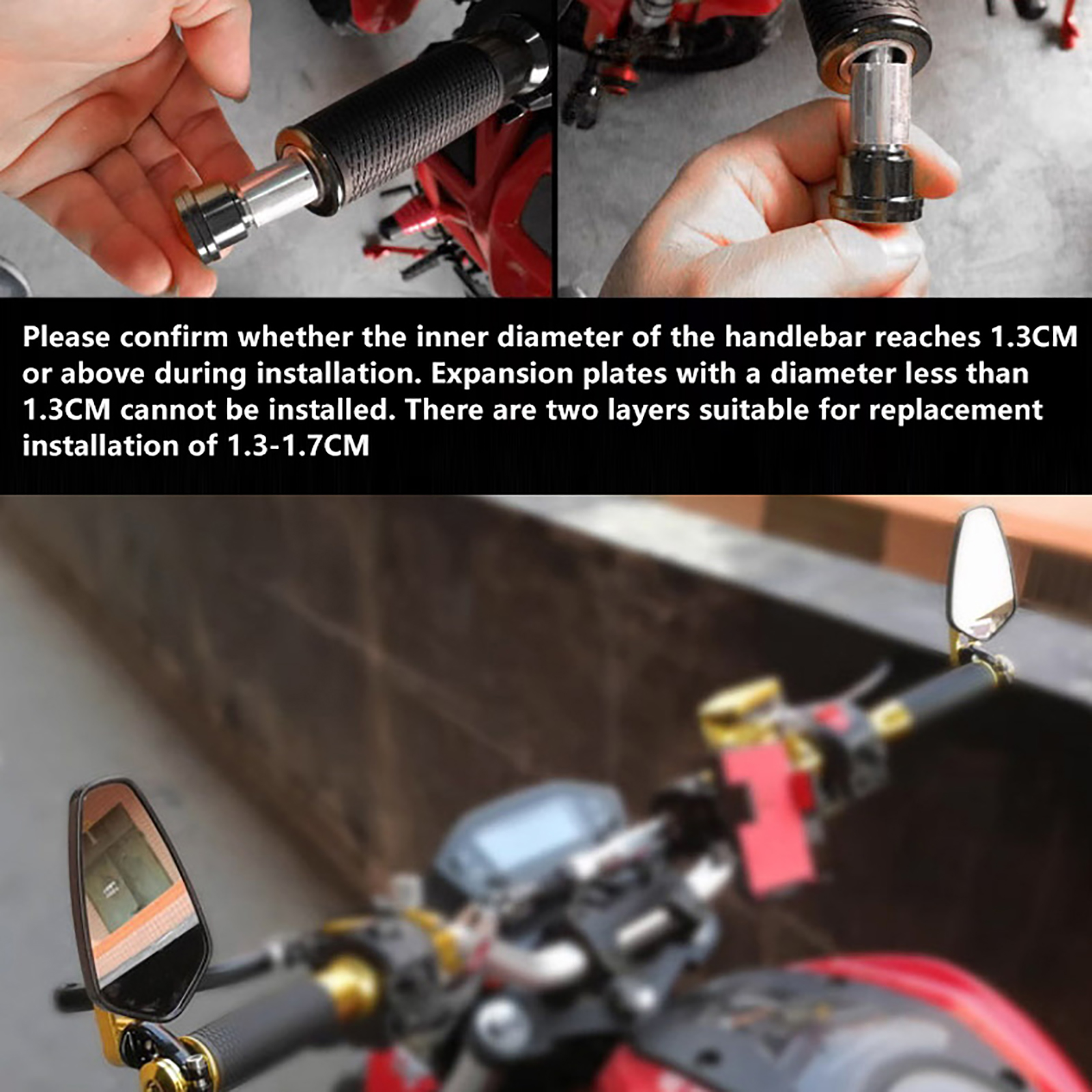 Please confirm whether the inner diameter of the handlebar reaches 1.3CM or above during installation. Expansion plates with a diameter less than 1.3CM cannot be installed. There are two layers suitable for replacement installation of 1.3-1.7CM