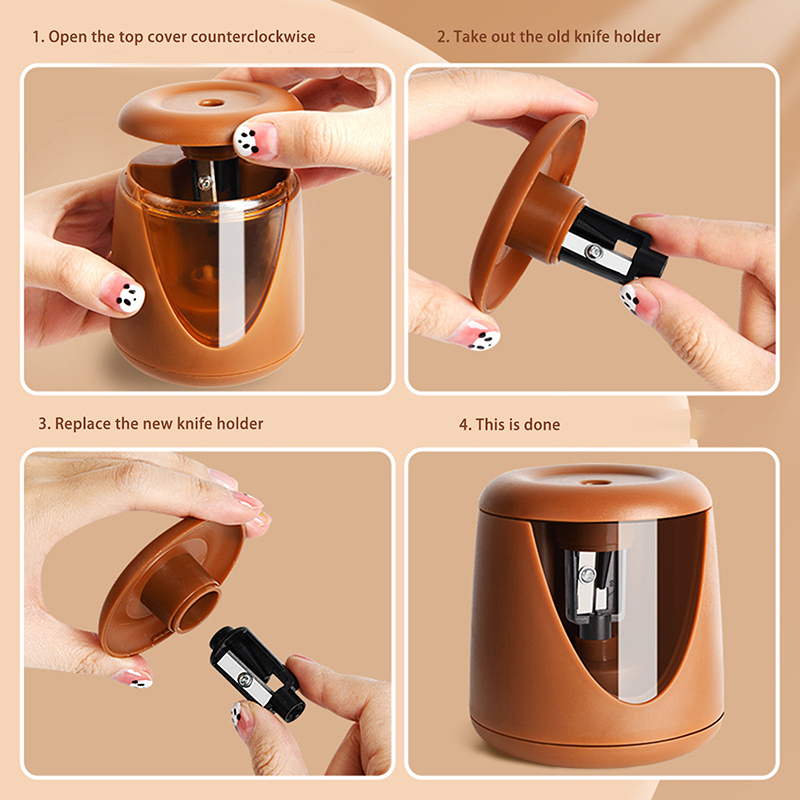 1. Open the top cover counterclockwise

2. Take out the old knife holder

3. Replace the new knife holder

4. This is done