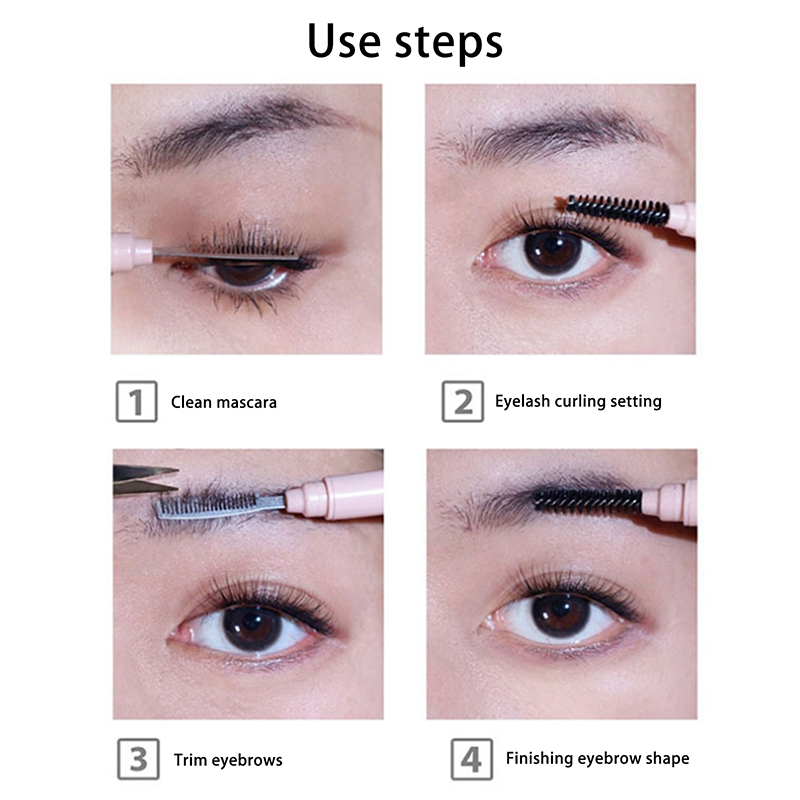 Use steps

1 Clean mascara

2 Eyelash curling setting

3 Trim eyebrows

4 Finishing eyebrow shape