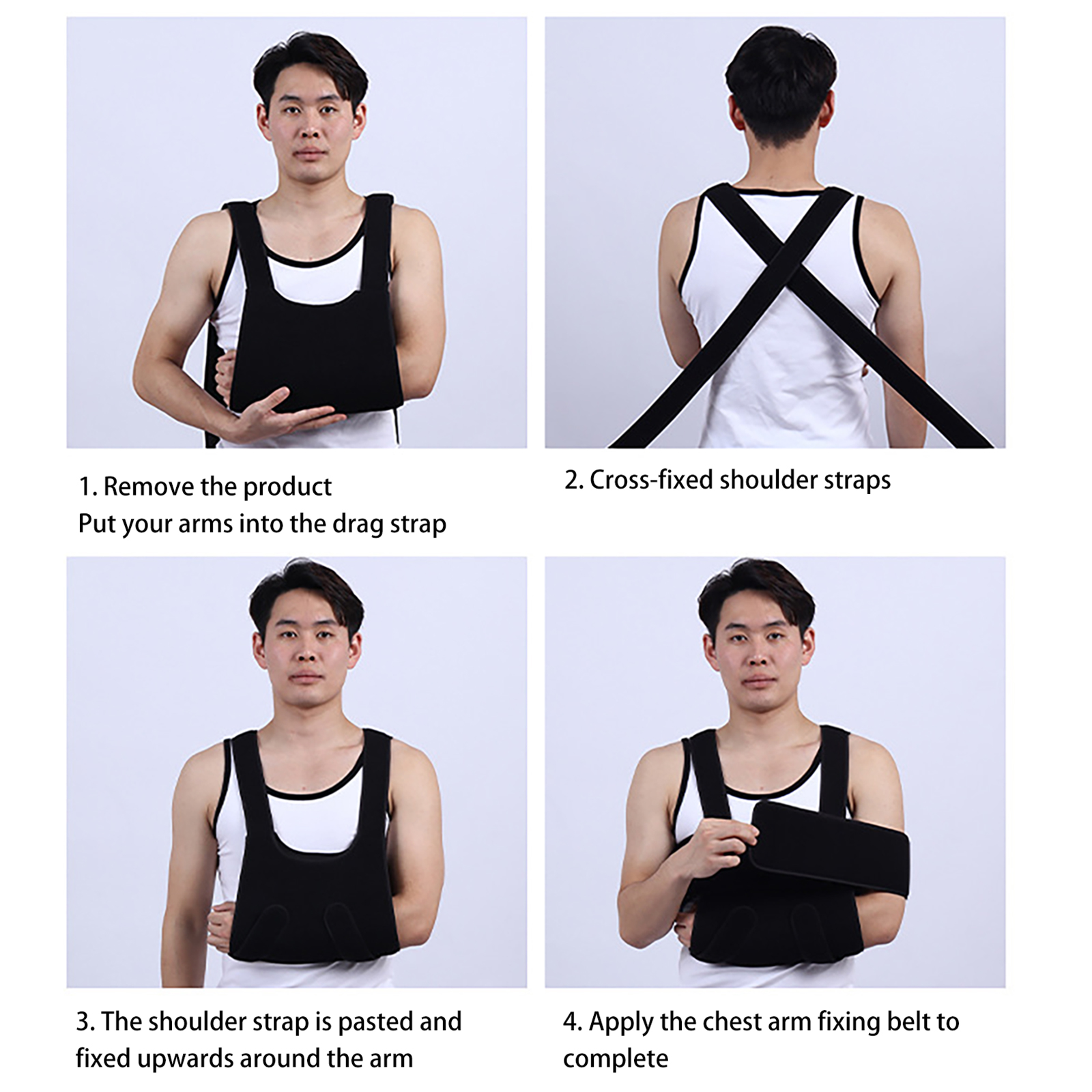 1. Remove the product
Put your arms into the drag strap

2. Cross-fixed shoulder straps

3. The shoulder strap is pasted and fixed upwards around the arm

4. Apply the chest arm fixing belt to complete