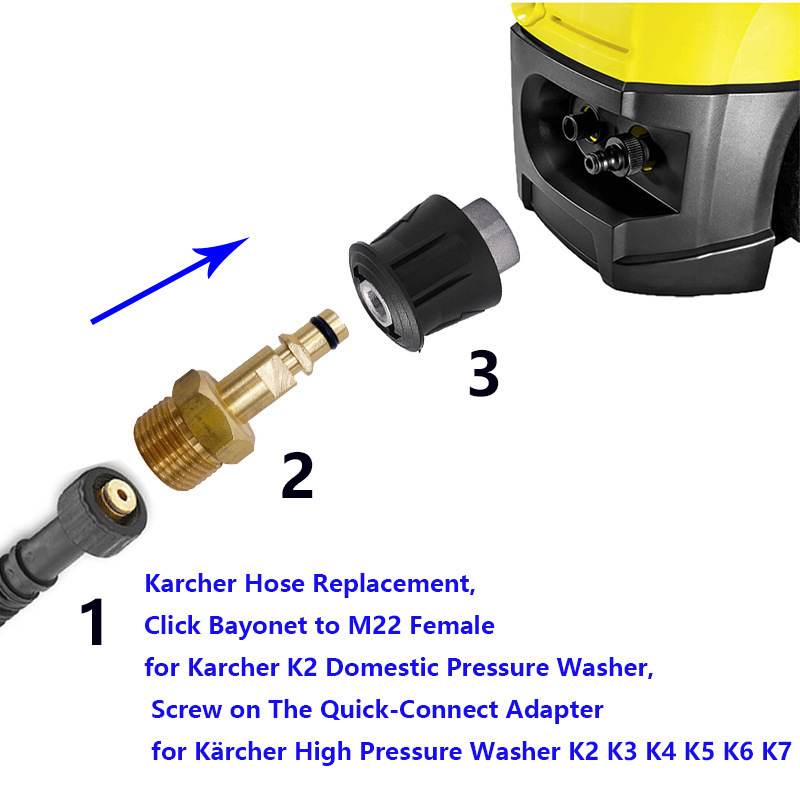 3

2

1

Karcher Hose Replacement,
Click Bayonet to M22 Female
for Karcher K2 Domestic Pressure Washer,
Screw on The Quick-Connect Adapter
for Kärcher High Pressure Washer K2 K3 K4 K5 K6 K7