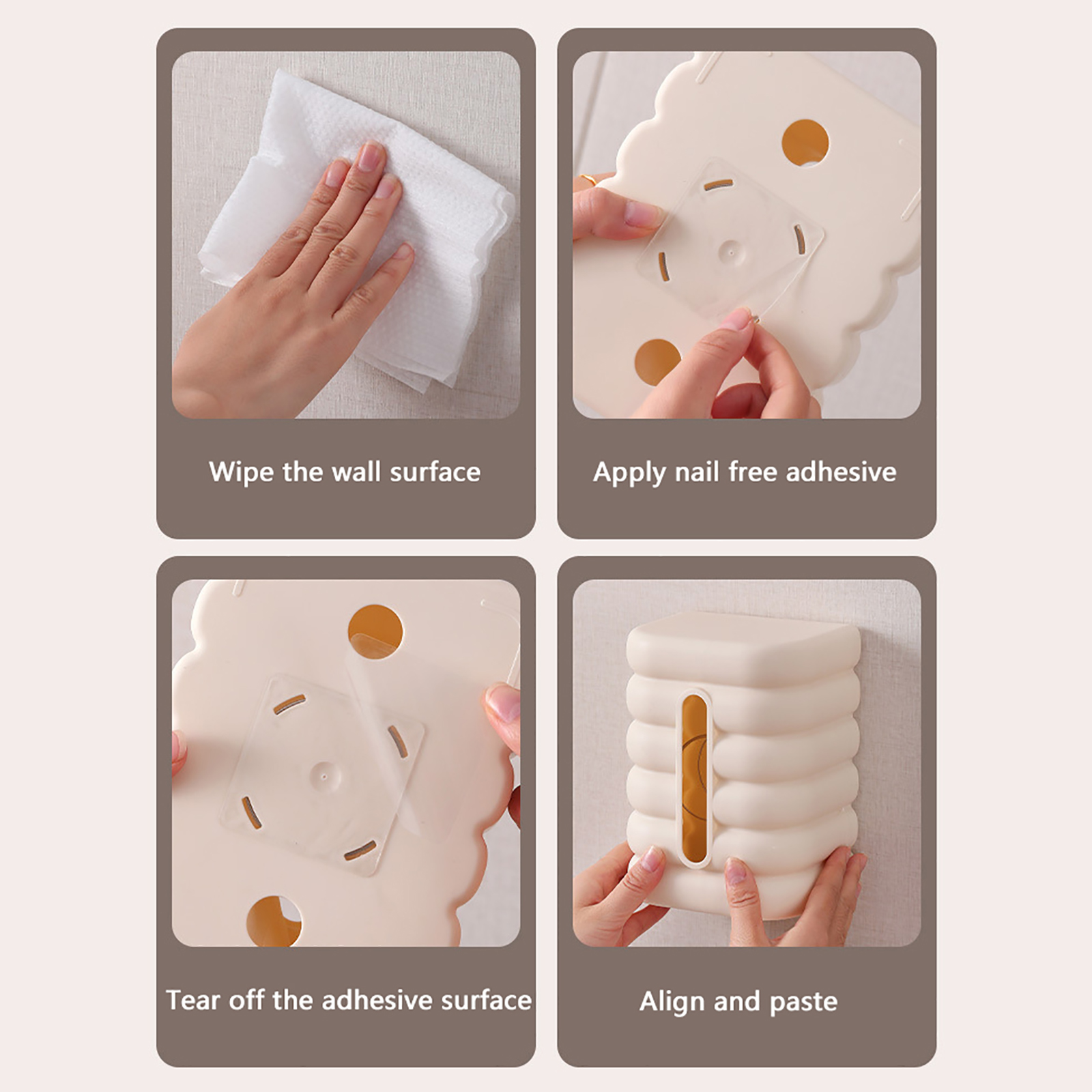 Wipe the wall surface

Apply nail free adhesive

Tear off the adhesive surface

Align and paste