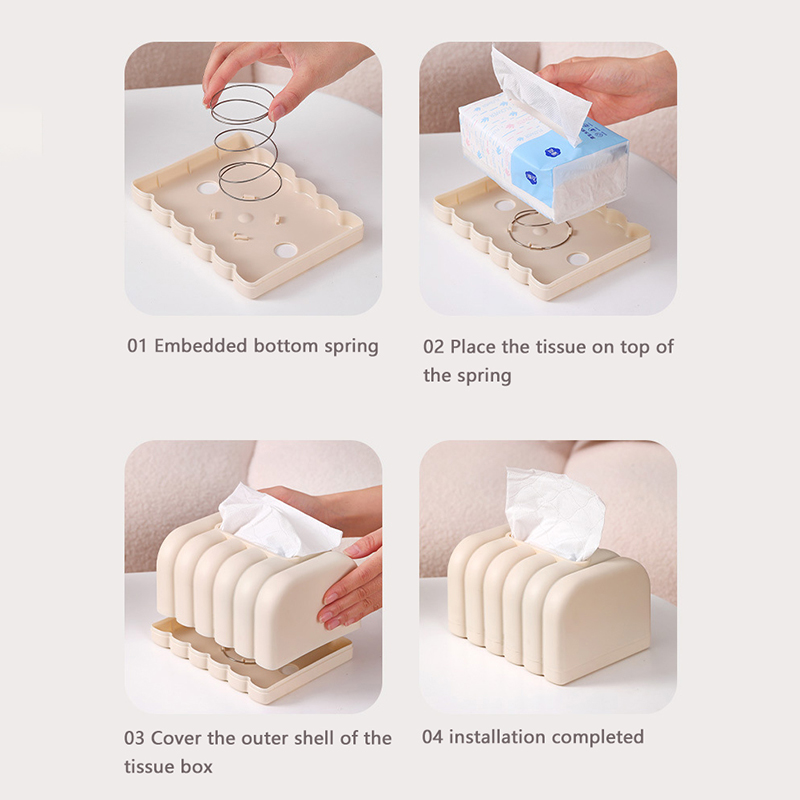 01 Embedded bottom spring

02 Place the tissue on top of the spring

03 Cover the outer shell of the tissue box

04 installation completed