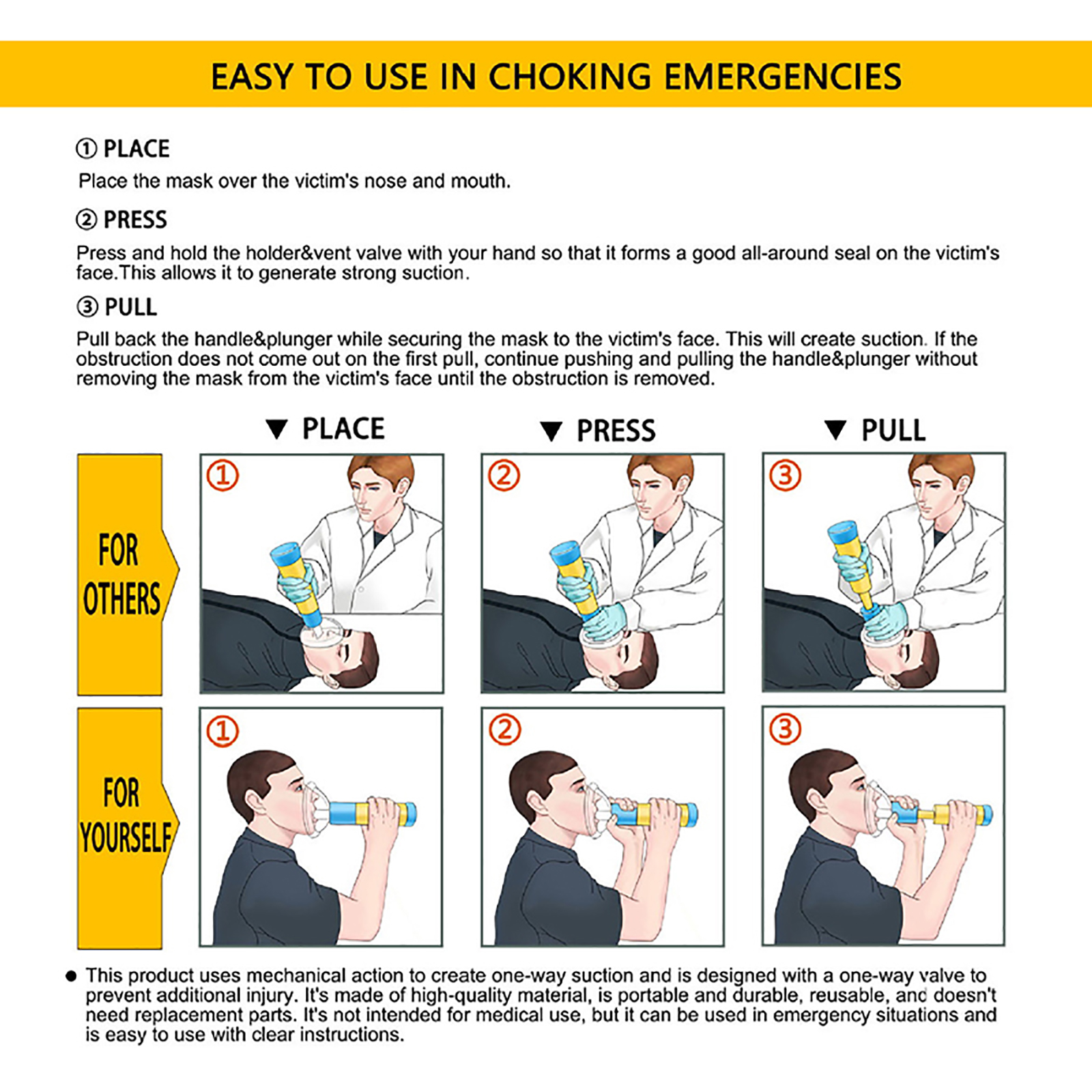 EASY TO USE IN CHOKING EMERGENCIES

① PLACE

Place the mask over the victim's nose and mouth.

② PRESS

Press and hold the holder&vent valve with your hand so that it forms a good all-around seal on the victim's face.This allows it to generate strong suction.

③ PULL

Pull back the handle&plunger while securing the mask to the victim's face. This will create suction. If the obstruction does not come out on the first pull, continue pushing and pulling the handle&plunger without removing the mask from the victim's face until the obstruction is removed.

▼ PLACE ▼ PRESS ▼ PULL

FOR OTHERS

① ② ③

FOR YOURSELF

① ② ③

● This product uses mechanical action to create one-way suction and is designed with a one-way valve to prevent additional injury. It's made of high-quality material, is portable and durable, reusable, and doesn't need replacement parts. It's not intended for medical use, but it can be used in emergency situations and is easy to use with clear instructions.