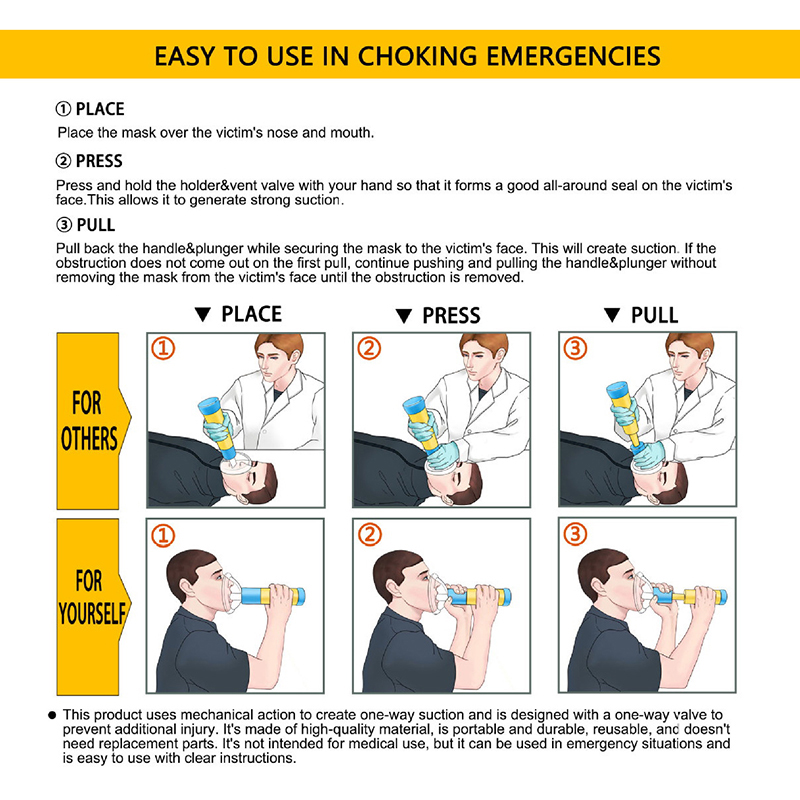 EASY TO USE IN CHOKING EMERGENCIES

① PLACE
Place the mask over the victim's nose and mouth.

② PRESS
Press and hold the holder&vent valve with your hand so that it forms a good all-around seal on the victim's face.This allows it to generate strong suction.

③ PULL
Pull back the handle&plunger while securing the mask to the victim's face. This will create suction. If the obstruction does not come out on the first pull, continue pushing and pulling the handle&plunger without removing the mask from the victim's face until the obstruction is removed.

▼ PLACE ▼ PRESS ▼ PULL

FOR OTHERS
① ② ③

FOR YOURSELF
① ② ③

● This product uses mechanical action to create one-way suction and is designed with a one-way valve to prevent additional injury. It's made of high-quality material, is portable and durable, reusable, and doesn't need replacement parts. It's not intended for medical use, but it can be used in emergency situations and is easy to use with clear instructions.