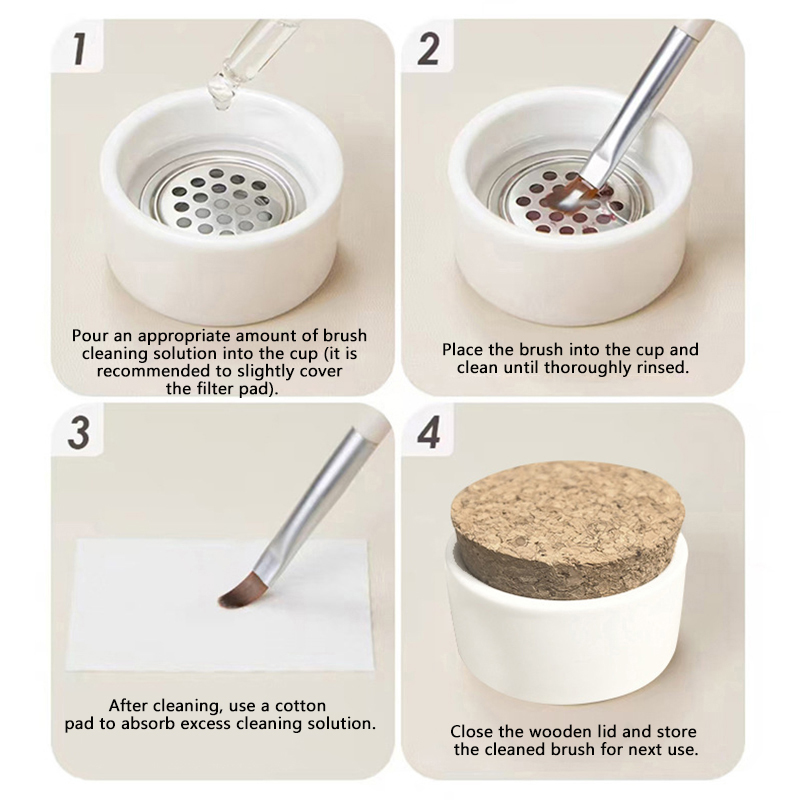 1

Pour an appropriate amount of brush cleaning solution into the cup (it is recommended to slightly cover the filter pad).

2

Place the brush into the cup and clean until thoroughly rinsed.

3

After cleaning, use a cotton pad to absorb excess cleaning solution.

4

Close the wooden lid and store the cleaned brush for next use.