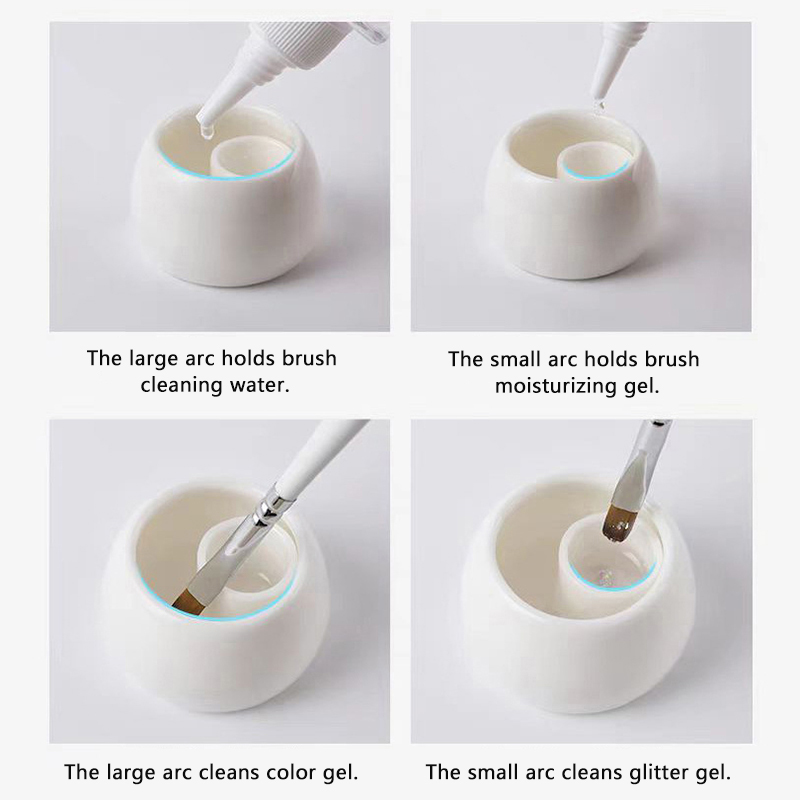 The large arc holds brush cleaning water.

The small arc holds brush moisturizing gel.

The large arc cleans color gel.

The small arc cleans glitter gel.