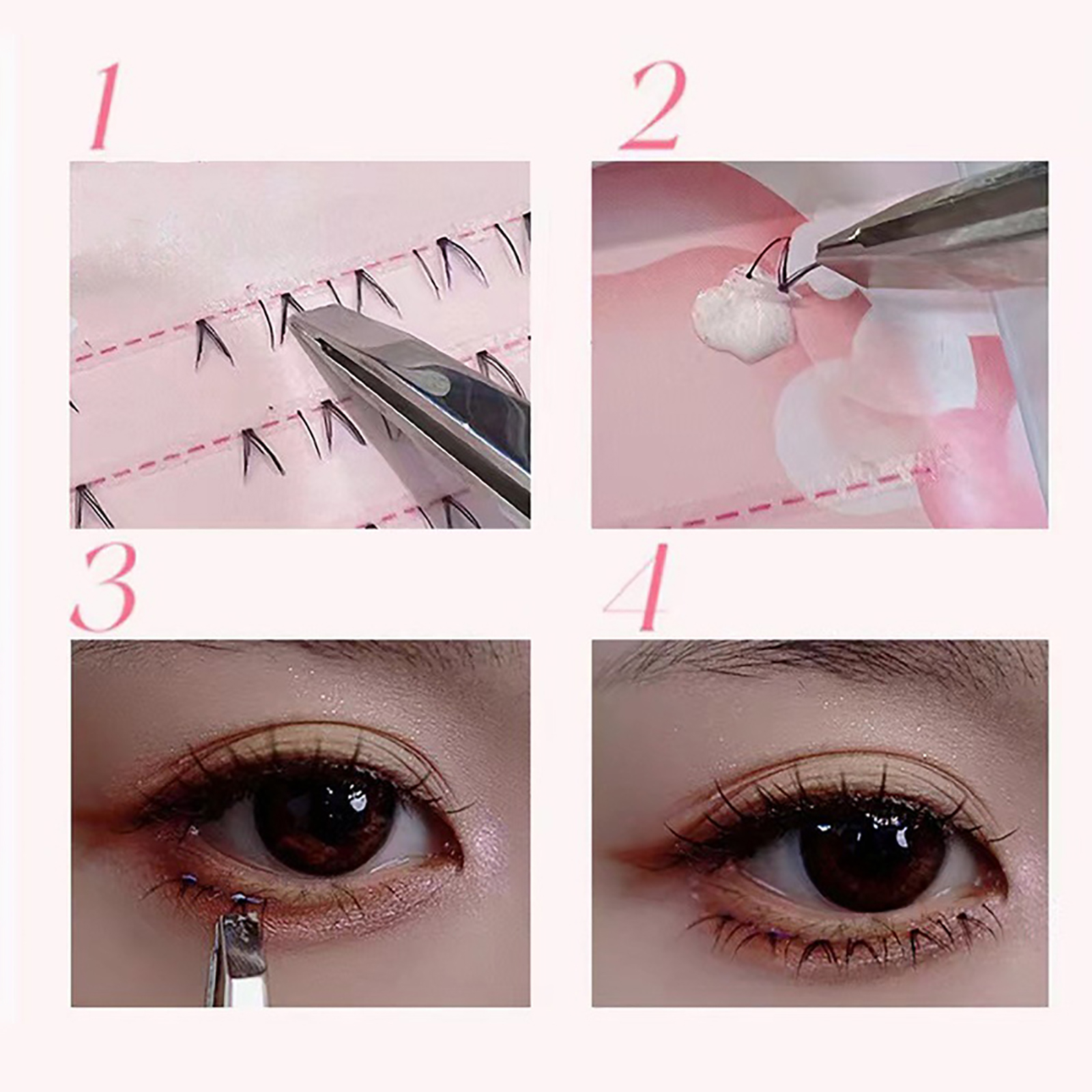 1

2

3

4