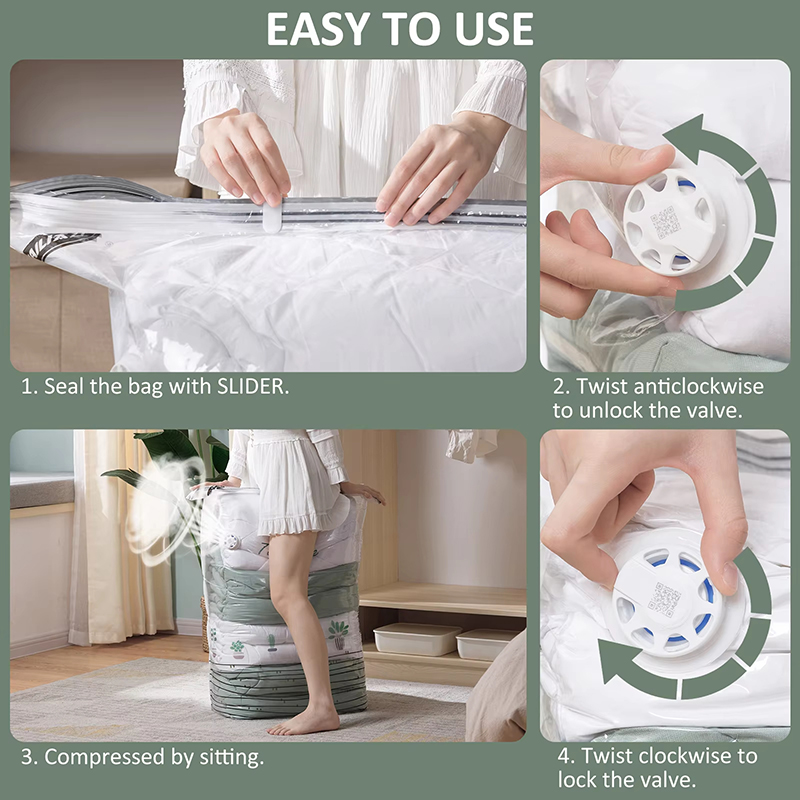 EASY TO USE

1. Seal the bag with SLIDER.

2. Twist anticlockwise to unlock the valve.

3. Compressed by sitting.

4. Twist clockwise to lock the valve.