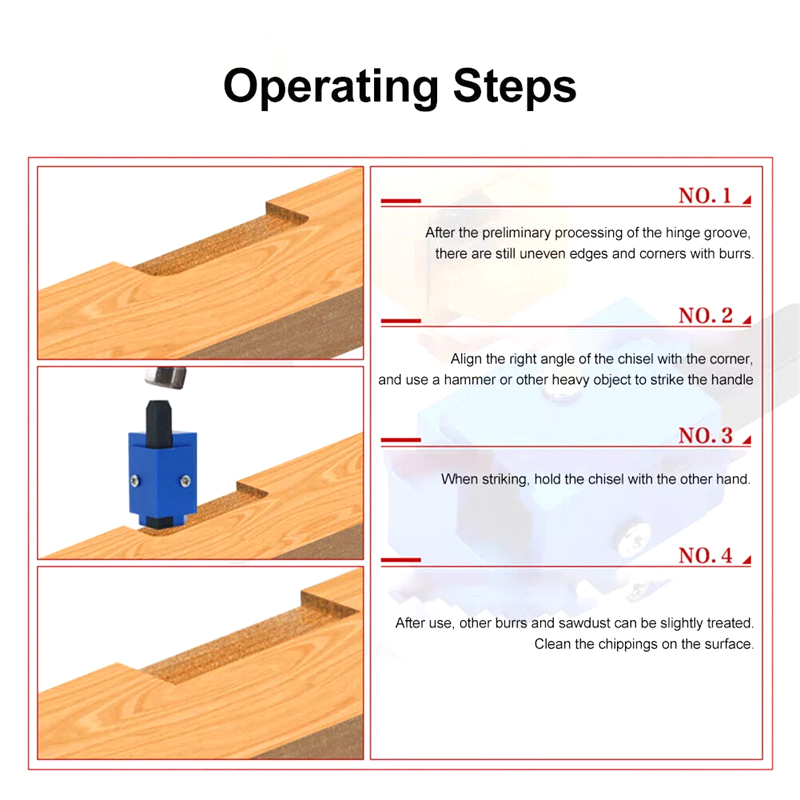 Operating Steps

NO. 1

After the preliminary processing of the hinge groove, there are still uneven edges and corners with burrs.

NO. 2

Align the right angle of the chisel with the corner, and use a hammer or other heavy object to strike the handle

NO. 3

When striking, hold the chisel with the other hand.

NO. 4

After use, other burrs and sawdust can be slightly treated. Clean the chippings on the surface.