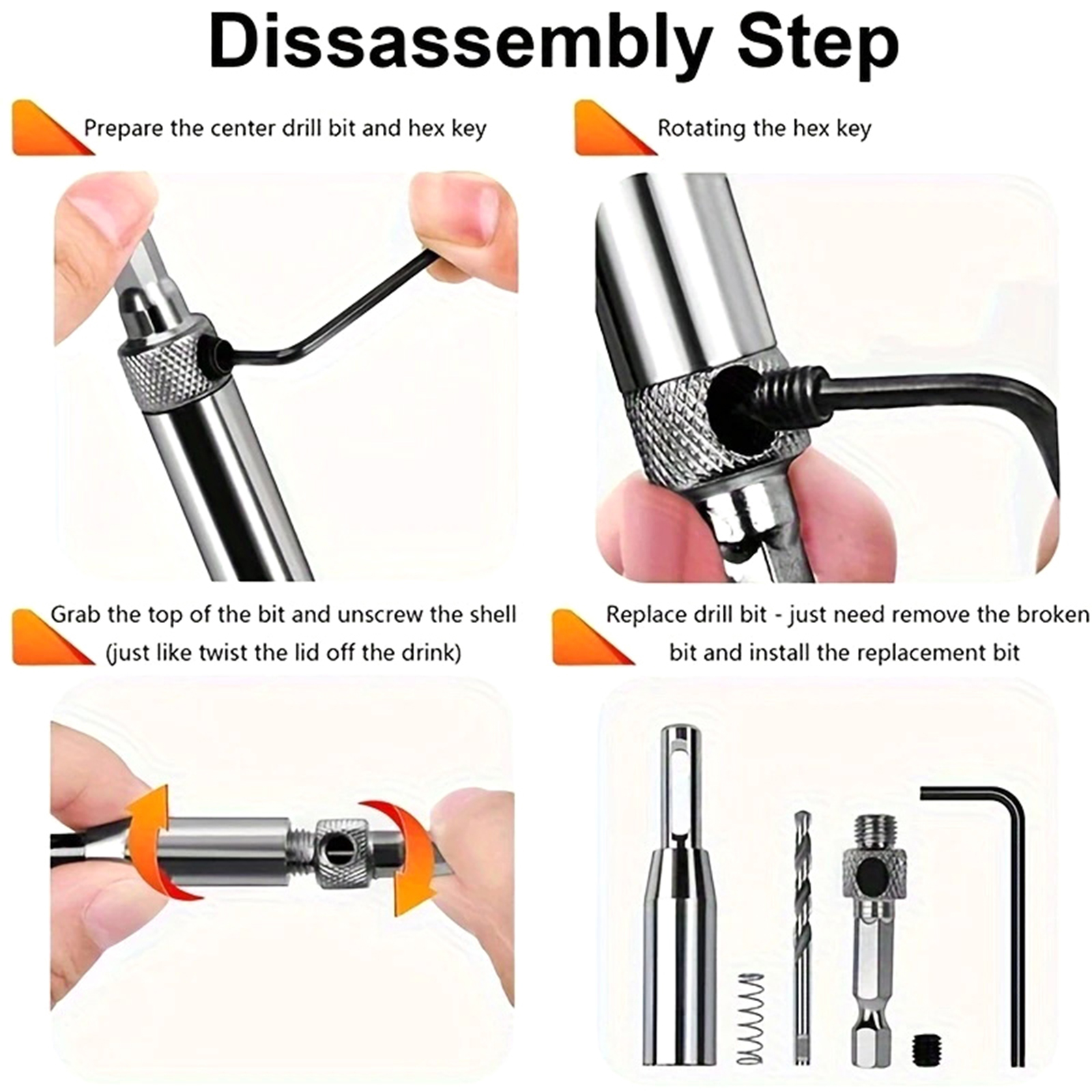 Dissassembly Step

Prepare the center drill bit and hex key

Rotating the hex key

Grab the top of the bit and unscrew the shell (just like twist the lid off the drink)

Replace drill bit - just need remove the broken bit and install the replacement bit