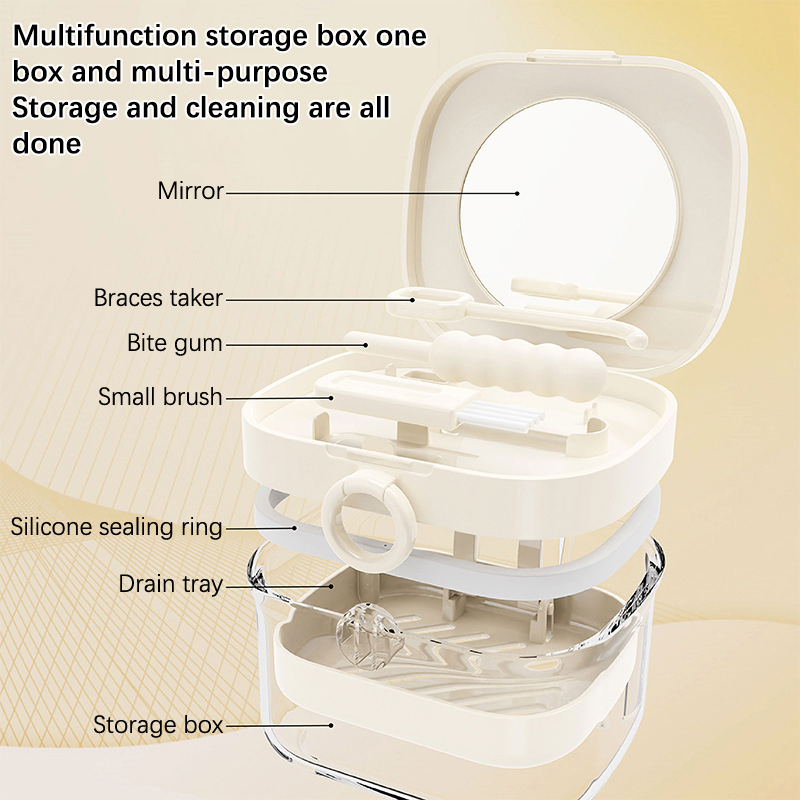 Multifunction storage box one box and multi-purpose Storage and cleaning are all done

Mirror

Braces taker

Bite gum

Small brush

Silicone sealing ring

Drain tray

Storage box