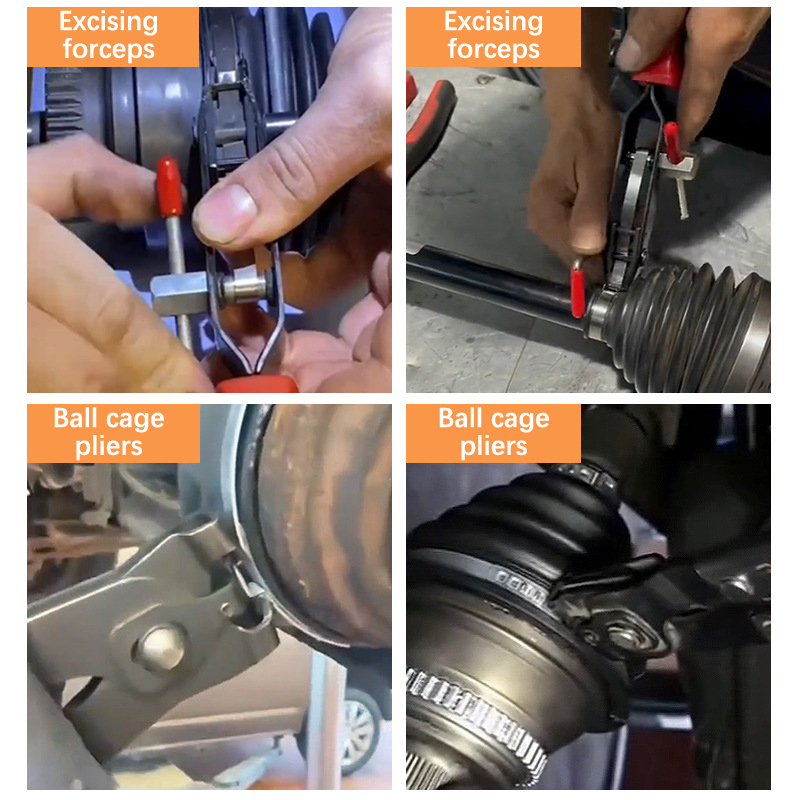 Excising forceps

Excising forceps

Ball cage pliers

Ball cage pliers