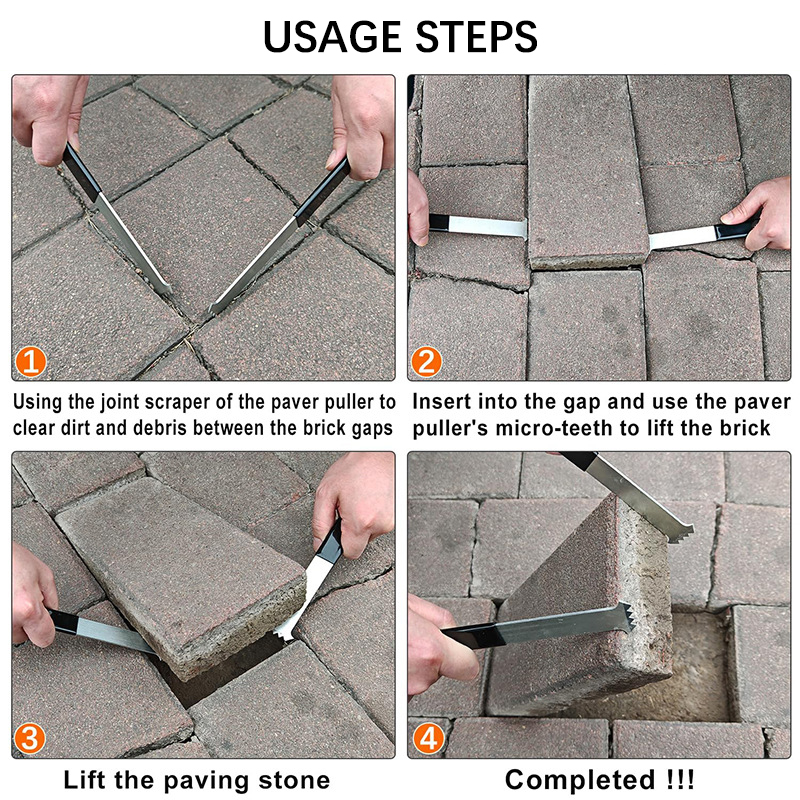 USAGE STEPS

1

Using the joint scraper of the paver puller to clear dirt and debris between the brick gaps

2

Insert into the gap and use the paver puller's micro-teeth to lift the brick

3

Lift the paving stone

4

Completed !!!