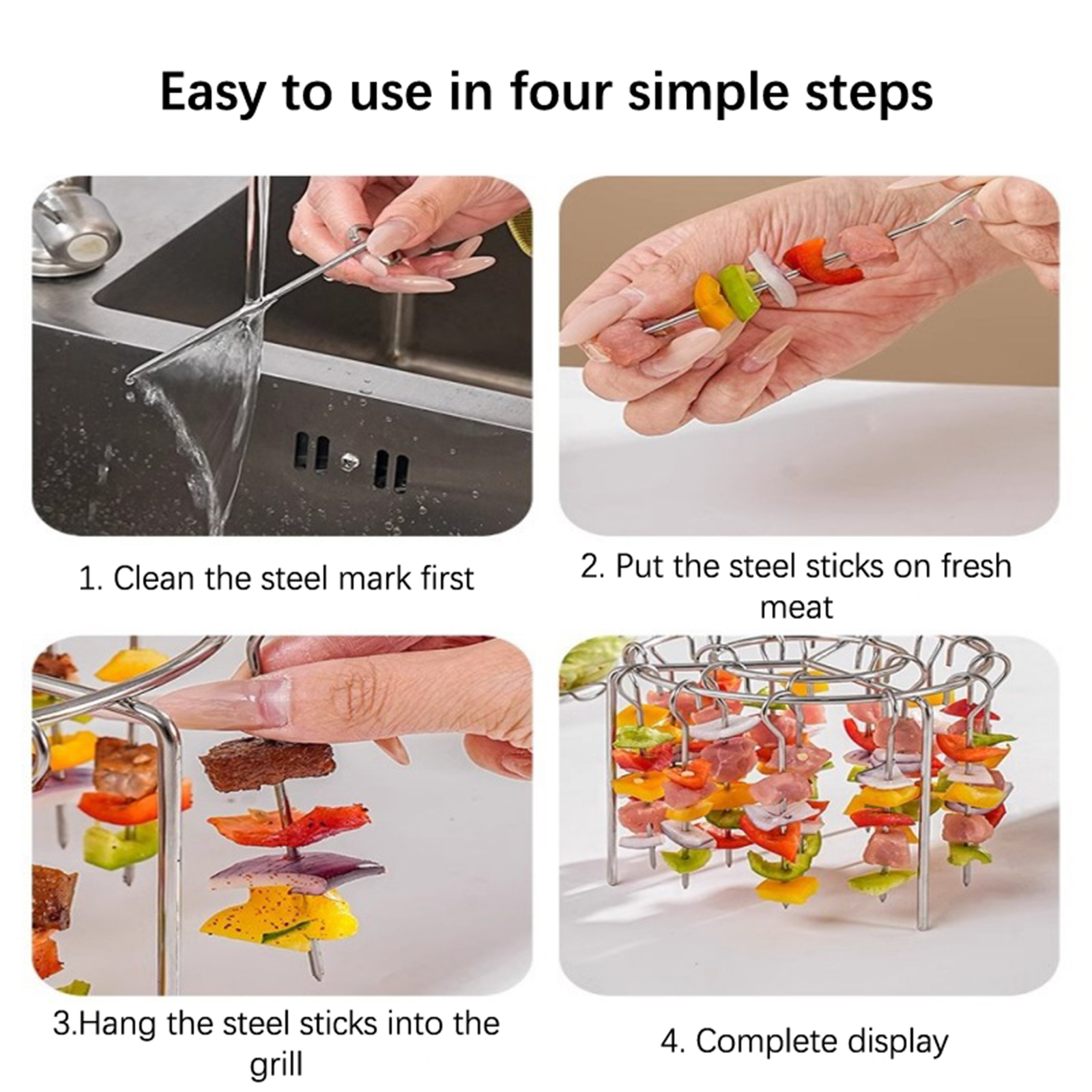 Easy to use in four simple steps

1. Clean the steel mark first

2. Put the steel sticks on fresh meat

3.Hang the steel sticks into the grill

4. Complete display