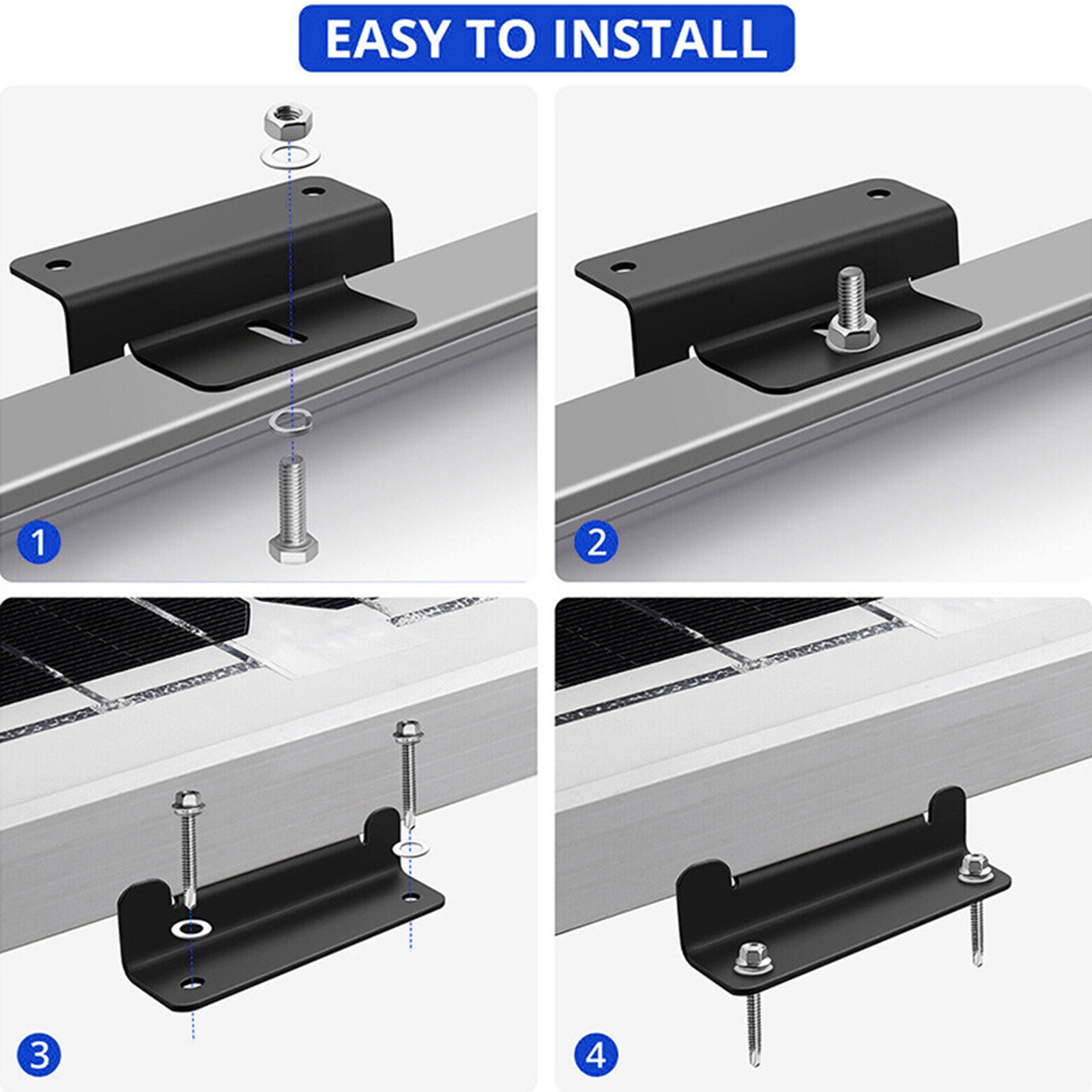 EASY TO INSTALL

1

2

3

4