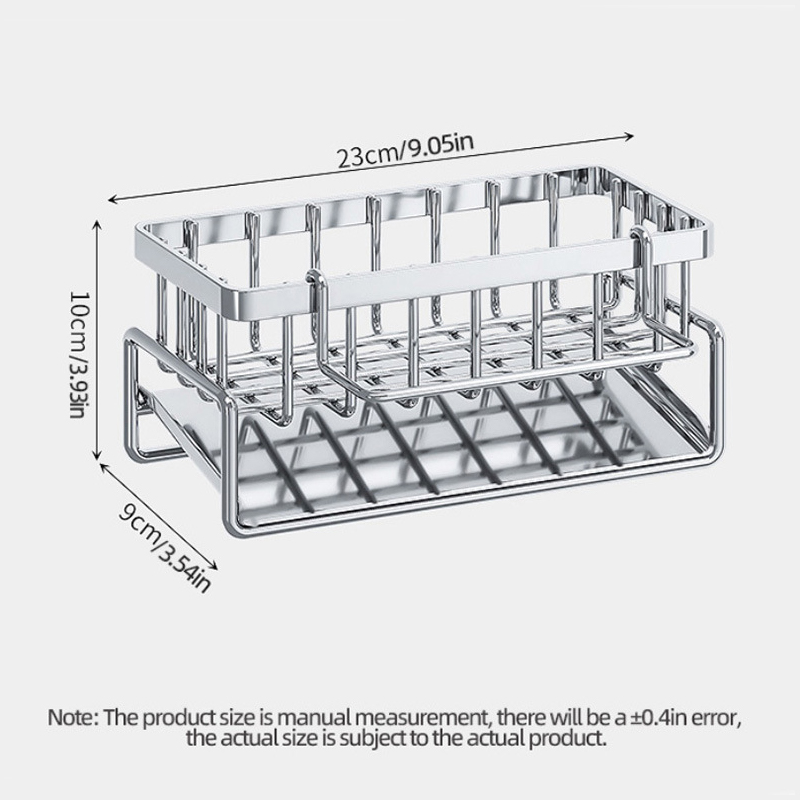 23cm/9.05in

10cm/3.93in

9cm/3.54in

Note: The product size is manual measurement, there will be a ±0.4in error, the actual size is subject to the actual product.