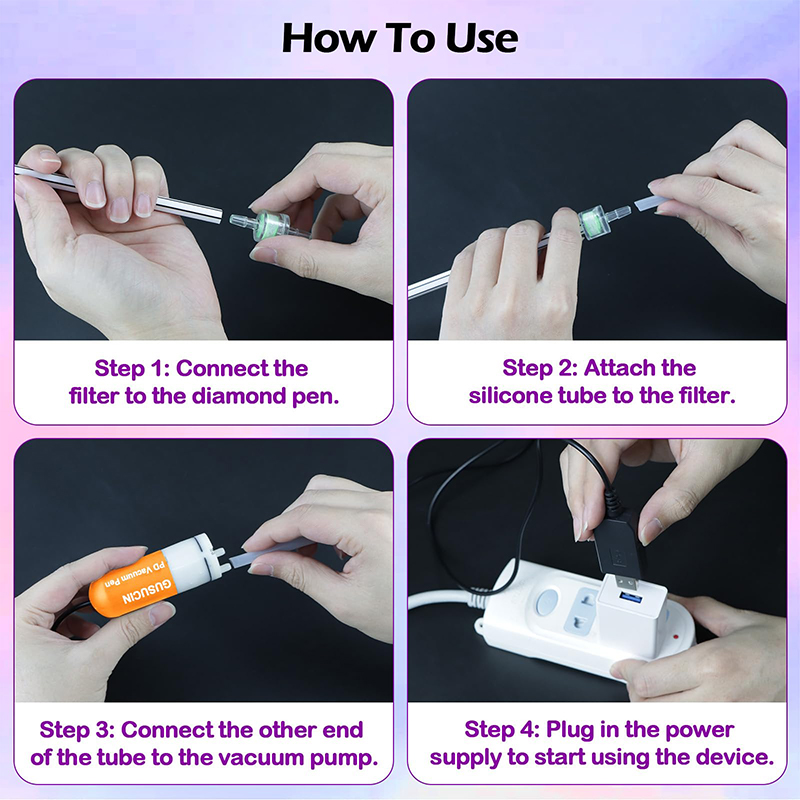 How To Use

Step 1: Connect the filter to the diamond pen.

Step 2: Attach the silicone tube to the filter.

GUSUCIN
PD Vacuum Pen

Step 3: Connect the other end of the tube to the vacuum pump.

Step 4: Plug in the power supply to start using the device.