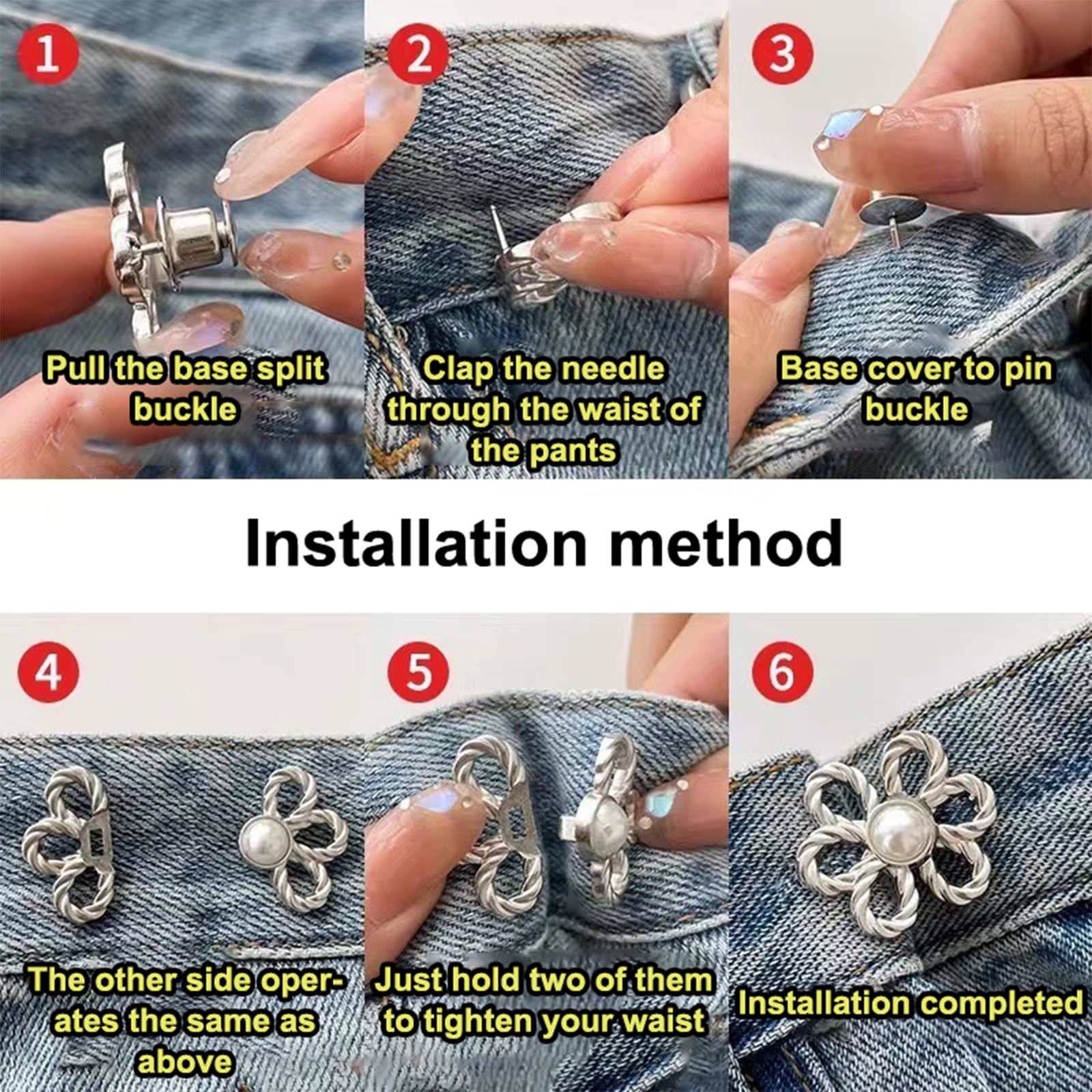 1
Pull the base split buckle

2
Clap the needle through the waist of the pants

3
Base cover to pin buckle

Installation method

4
The other side operates the same as above

5
Just hold two of them to tighten your waist

6
Installation completed