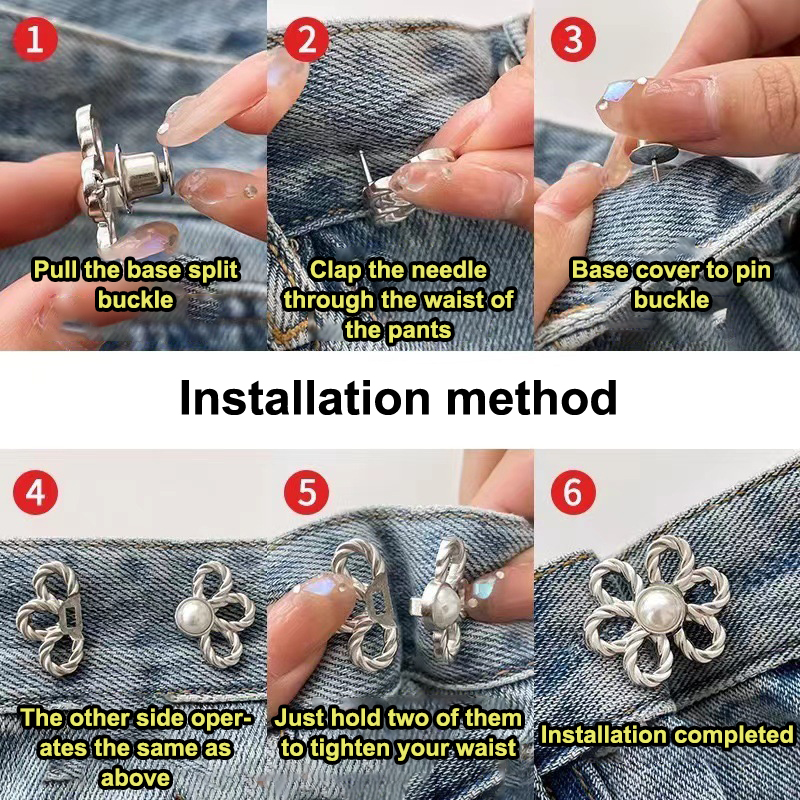 1
Pull the base split buckle

2
Clap the needle through the waist of the pants

3
Base cover to pin buckle

Installation method

4
The other side operates the same as above

5
Just hold two of them to tighten your waist

6
Installation completed