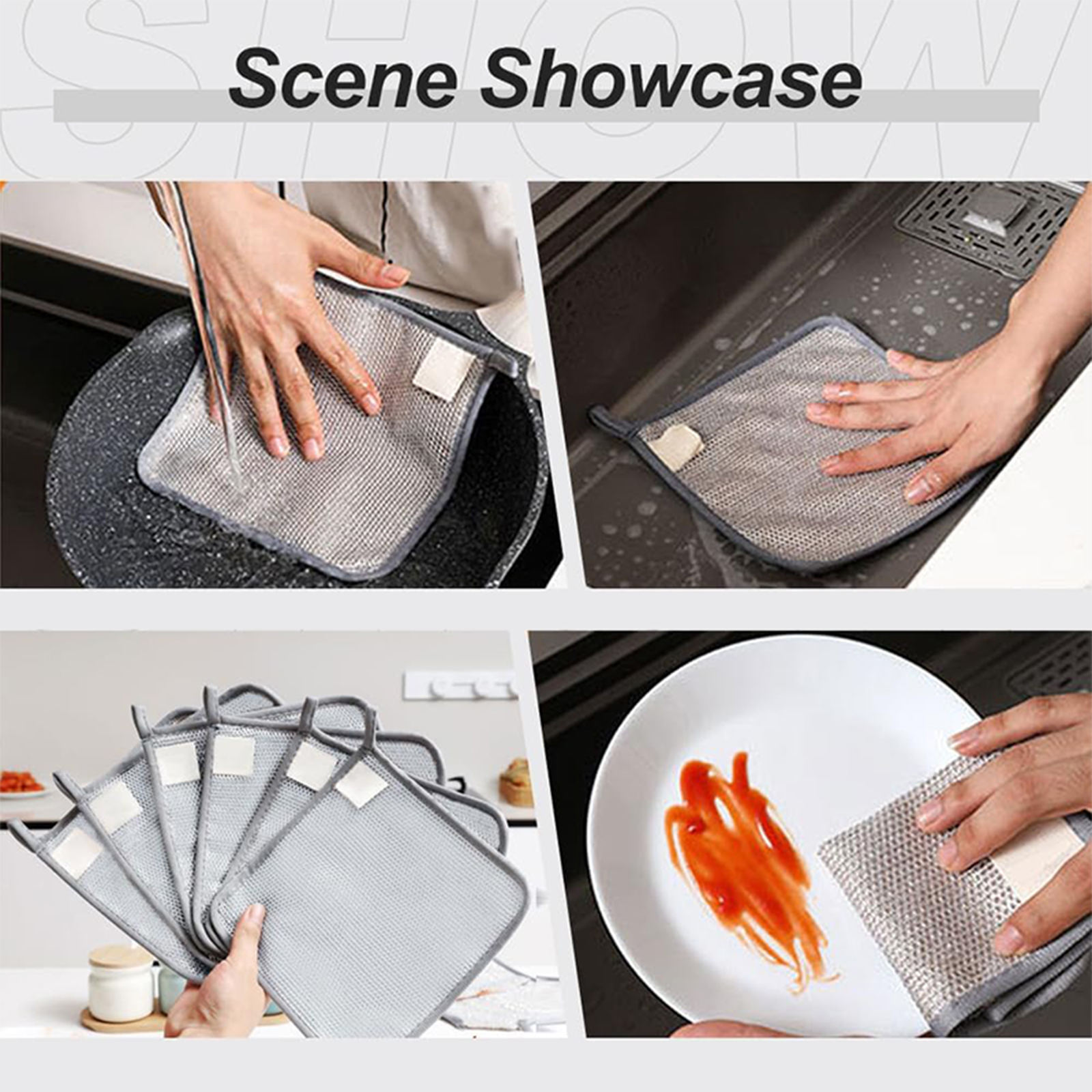 SHOW

Scene Showcase