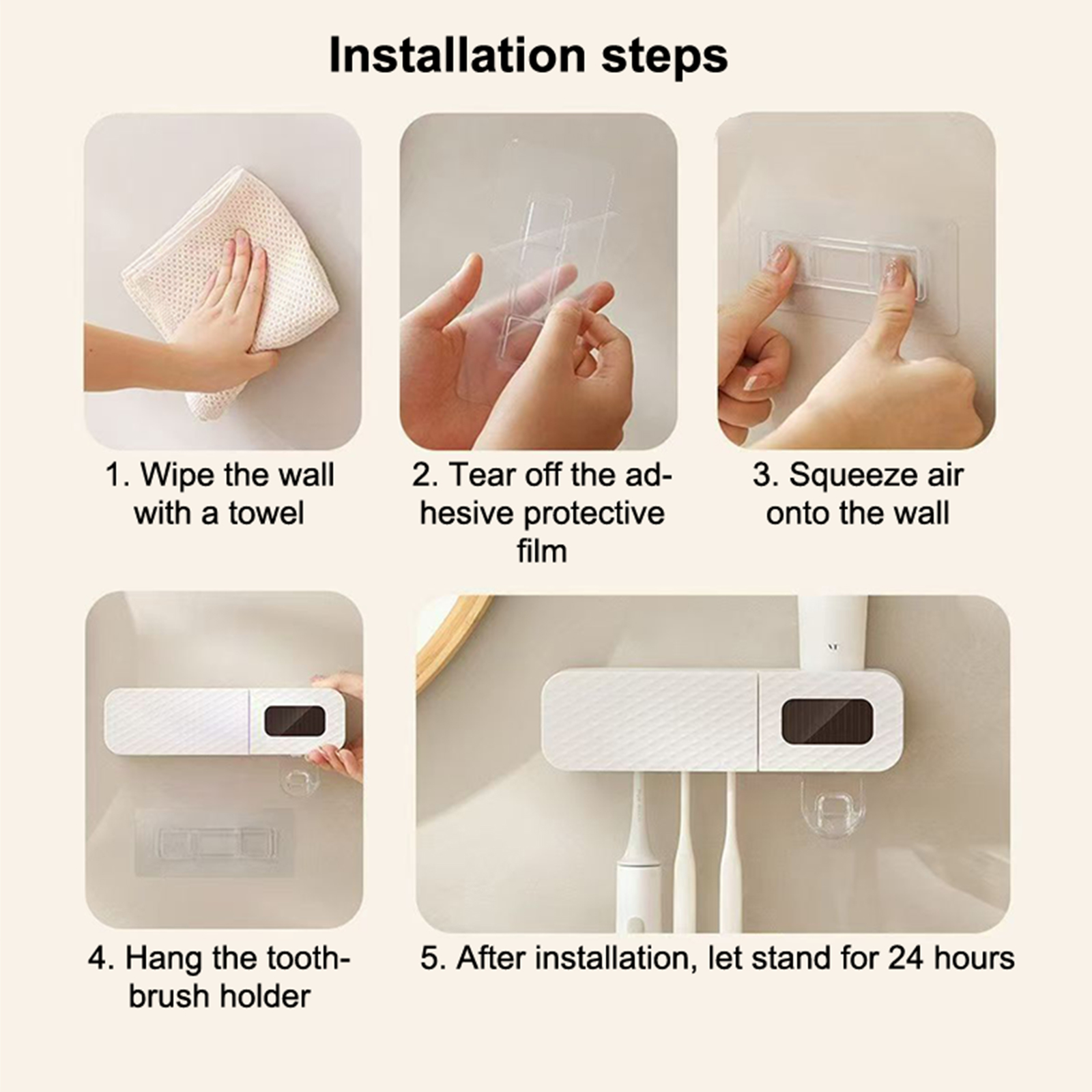 Installation steps

1. Wipe the wall with a towel

2. Tear off the adhesive protective film

3. Squeeze air onto the wall

4. Hang the toothbrush holder

5. After installation, let stand for 24 hours