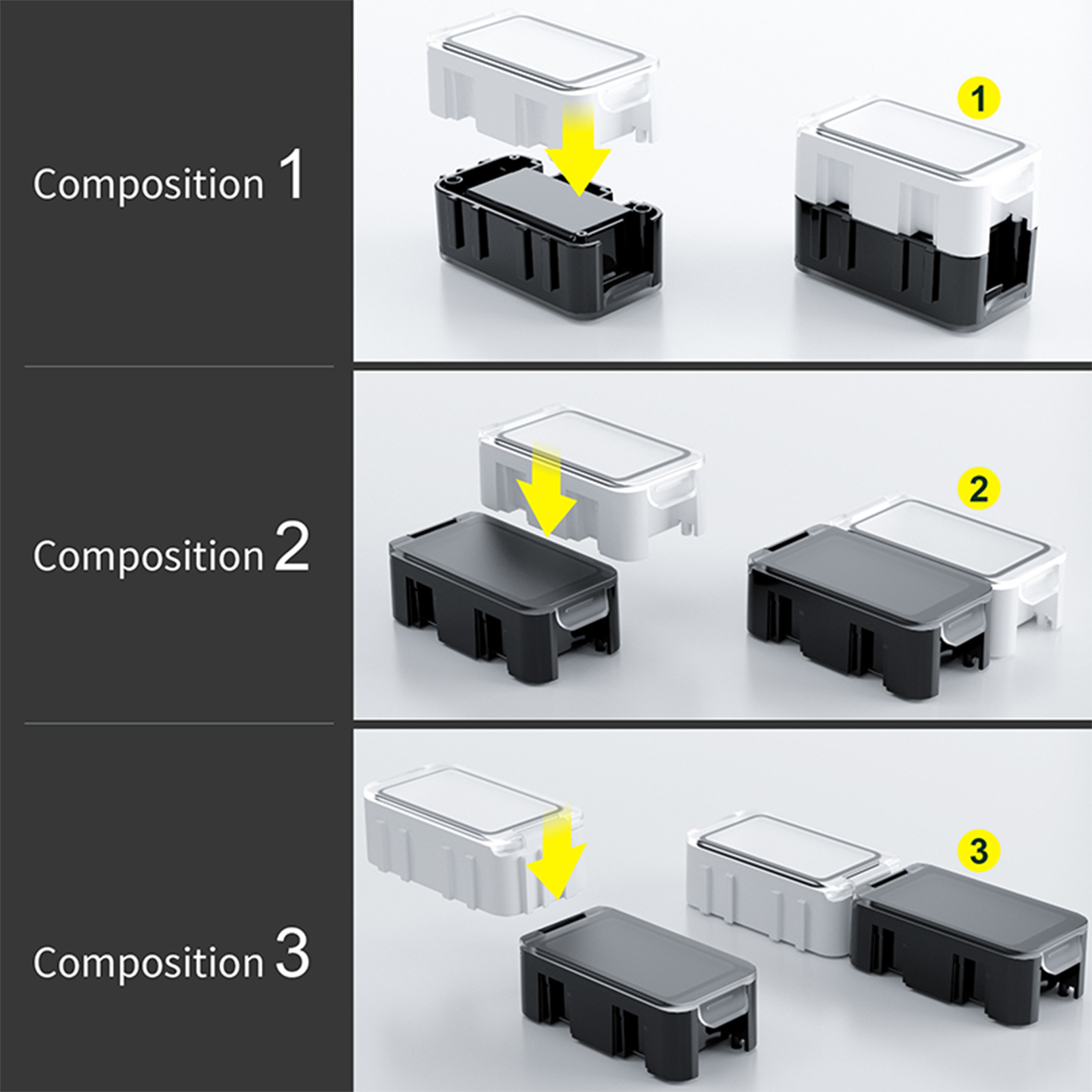 Composition 1

1

Composition 2

2

Composition 3

3