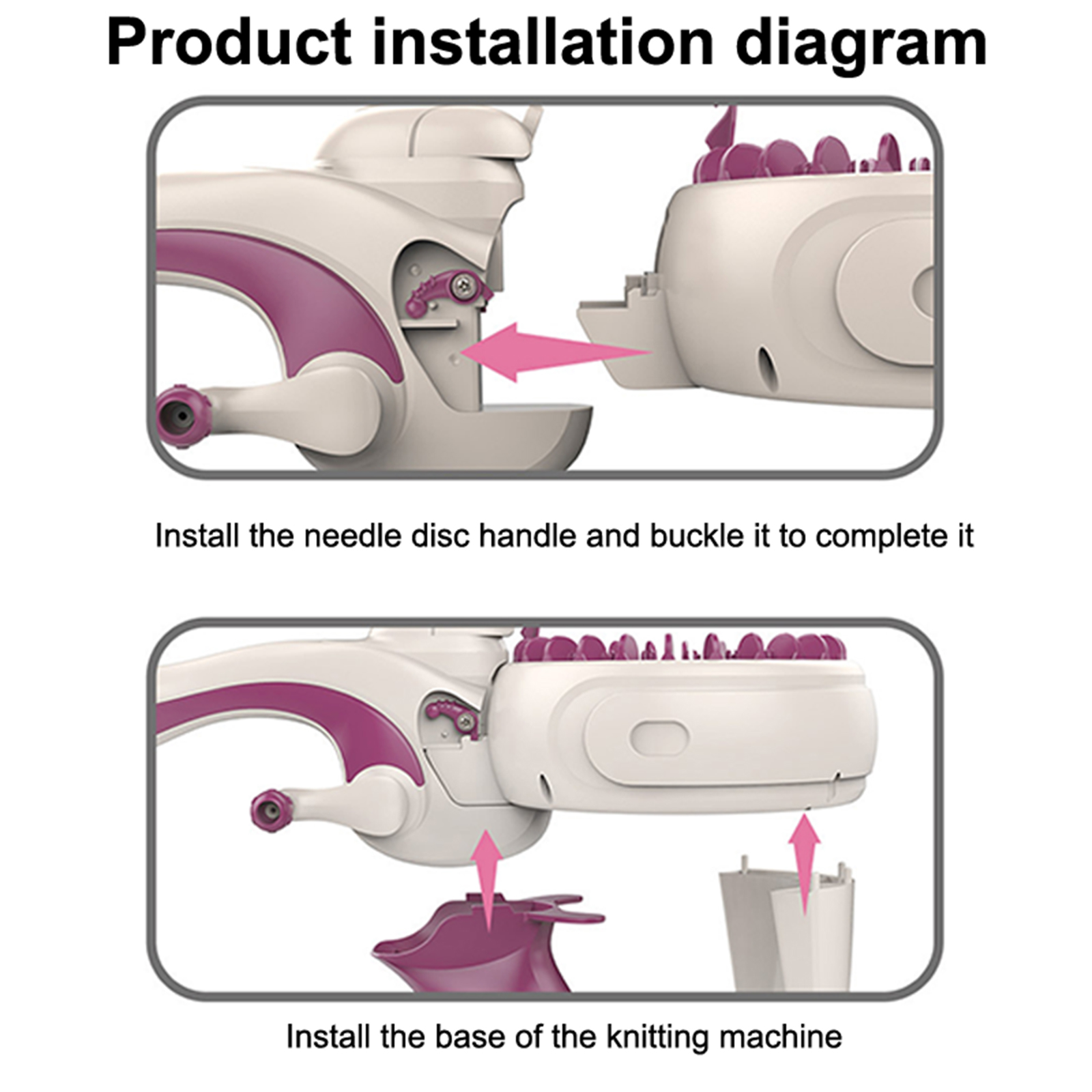 Product installation diagram

Install the needle disc handle and buckle it to complete it

Install the base of the knitting machine