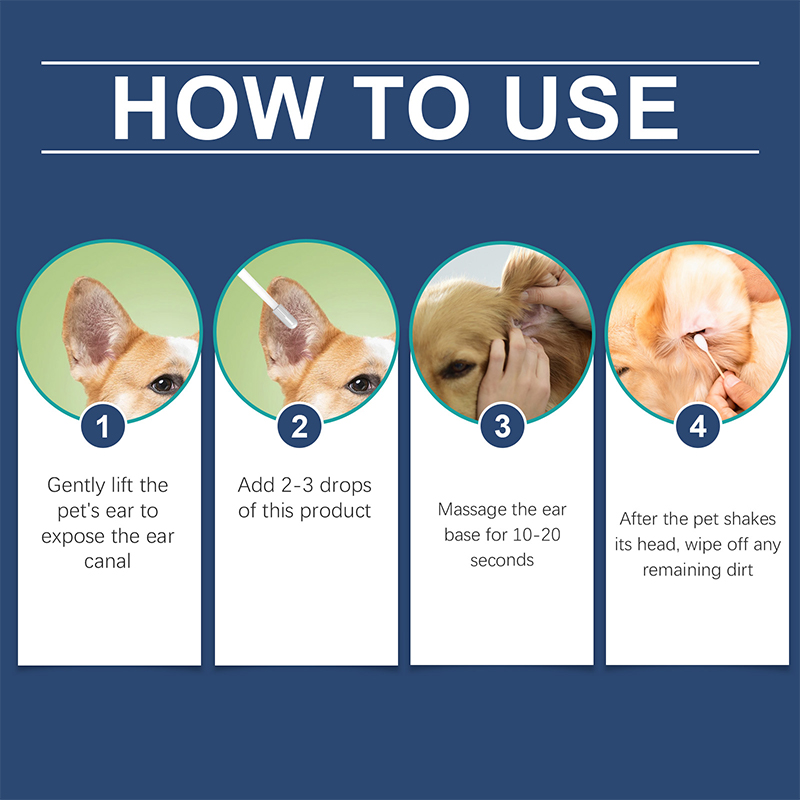 HOW TO USE

1

Gently lift the pet's ear to expose the ear canal

2

Add 2-3 drops of this product

3

Massage the ear base for 10-20 seconds

4

After the pet shakes its head, wipe off any remaining dirt