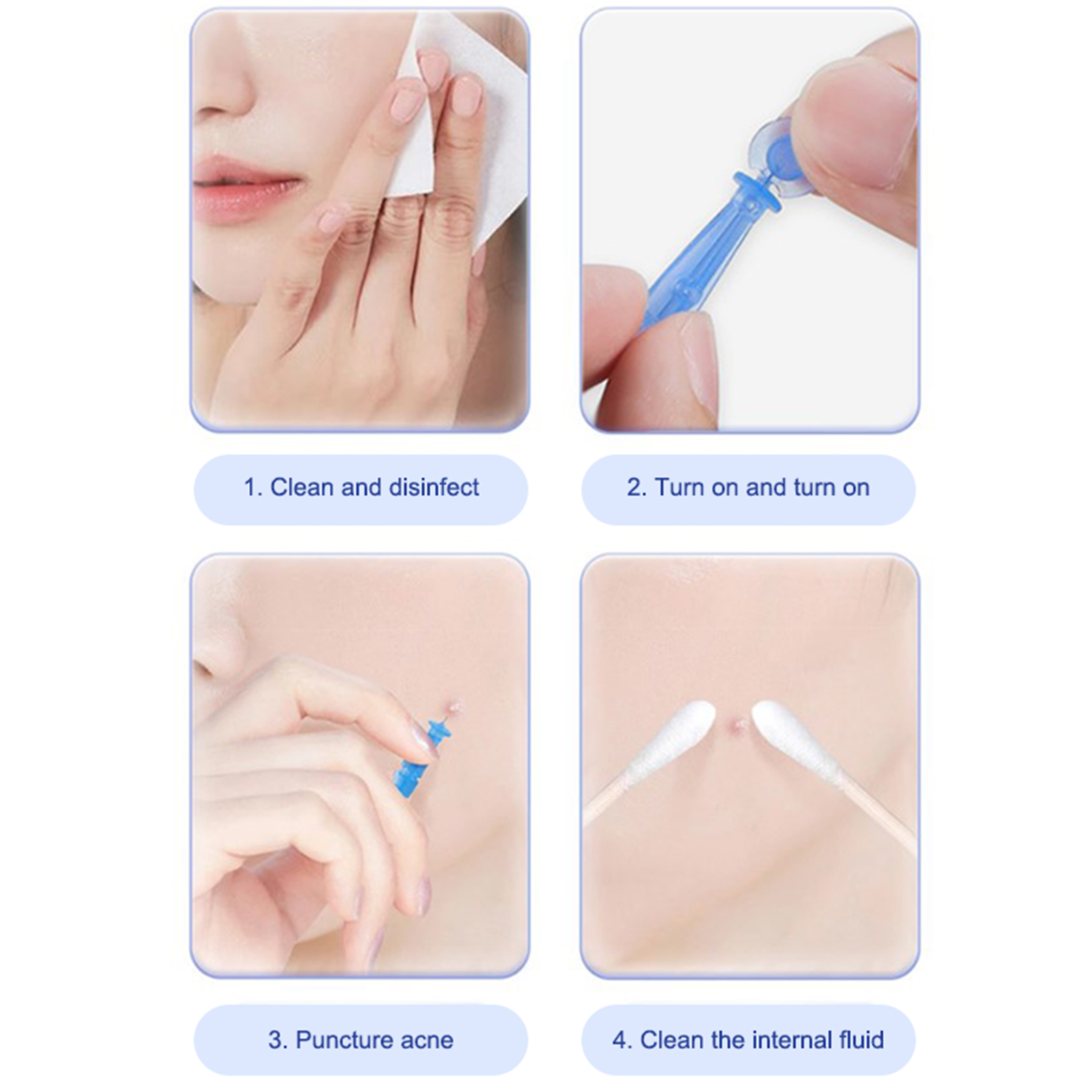 1. Clean and disinfect

2. Turn on and turn on

3. Puncture acne

4. Clean the internal fluid