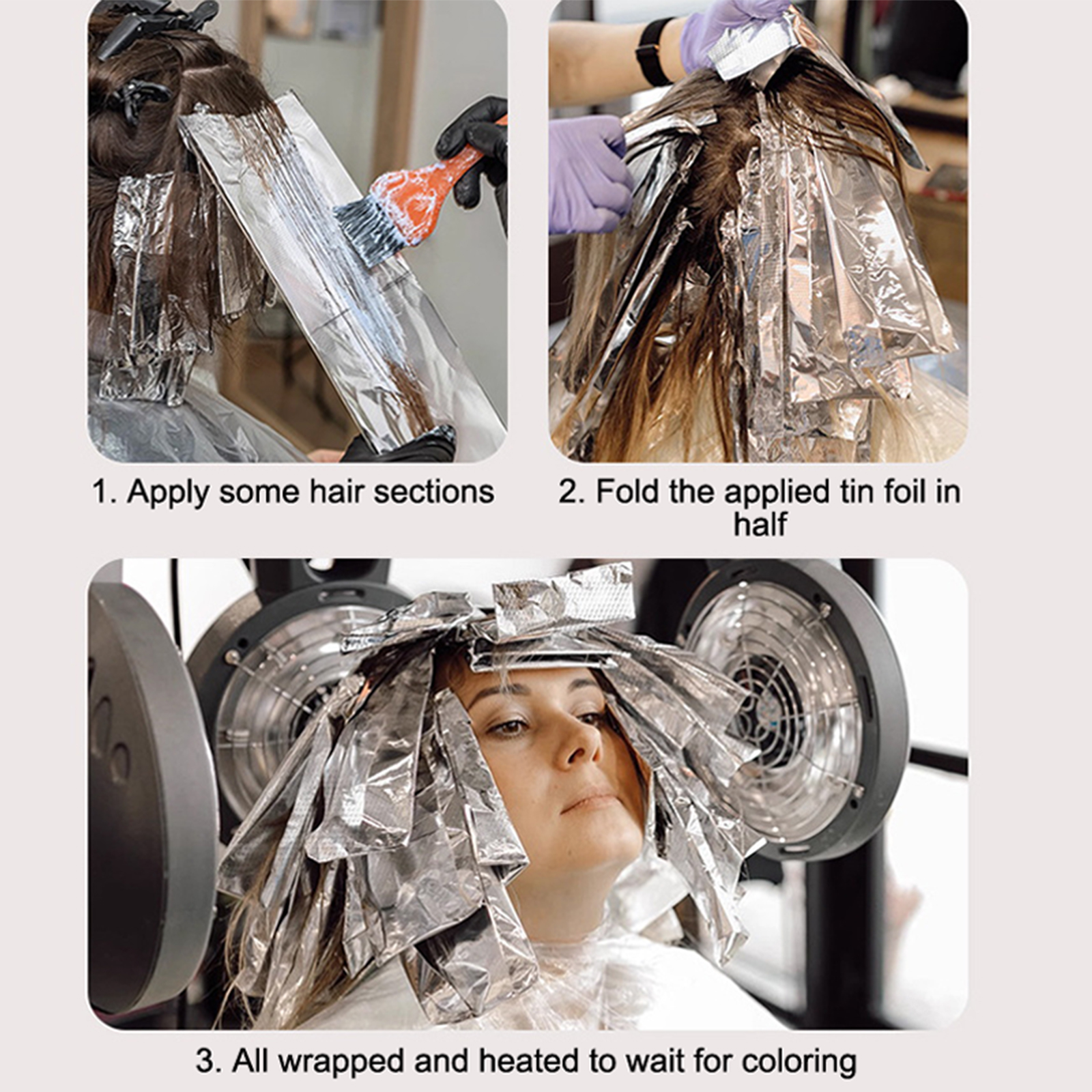 1. Apply some hair sections

2. Fold the applied tin foil in half

3. All wrapped and heated to wait for coloring