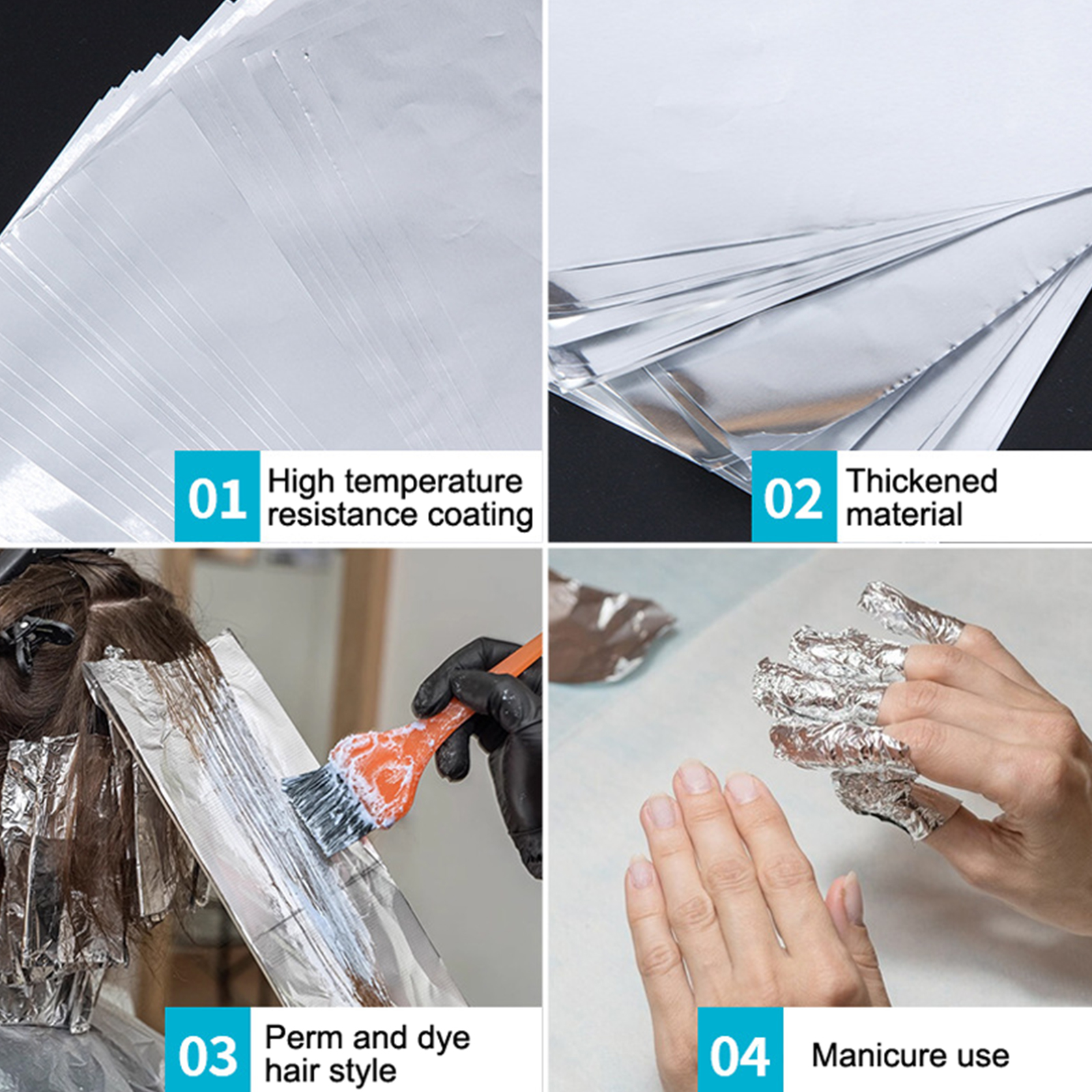 01 High temperature resistance coating

02 Thickened material

03 Perm and dye hair style

04 Manicure use