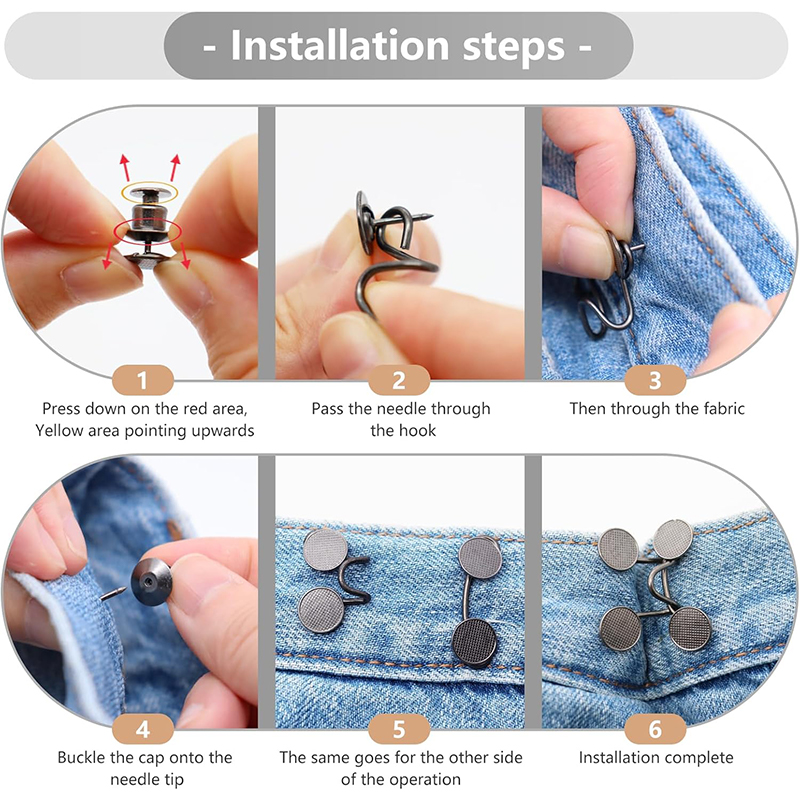 - Installation steps -

1
Press down on the red area, Yellow area pointing upwards

2
Pass the needle through the hook

3
Then through the fabric

4
Buckle the cap onto the needle tip

5
The same goes for the other side of the operation

6
Installation complete